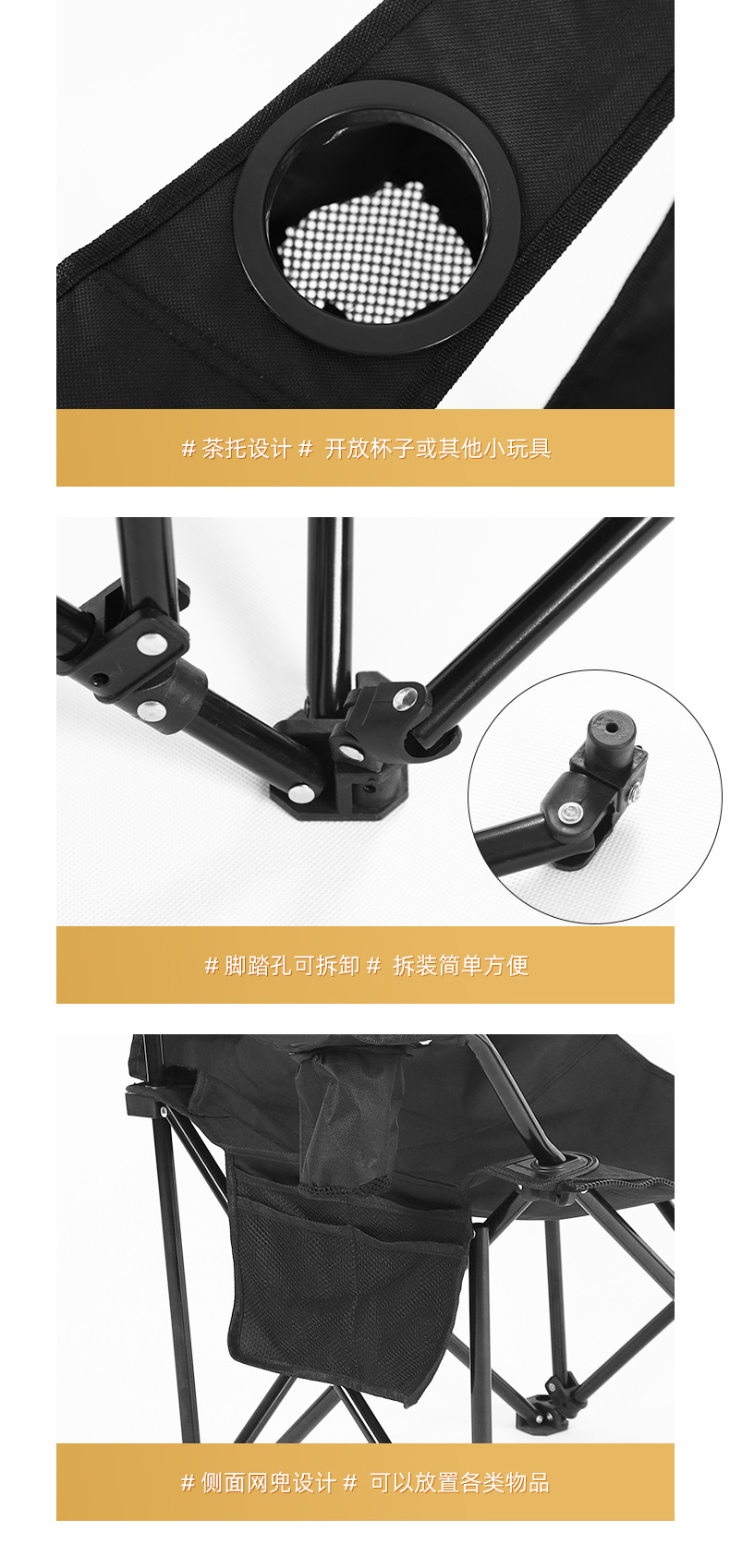 # 茶托设计 # 开放杯子或其他小玩具

# 脚踏孔可拆卸 # 拆装简单方便

# 侧面网兜设计 # 可以放置各类物品