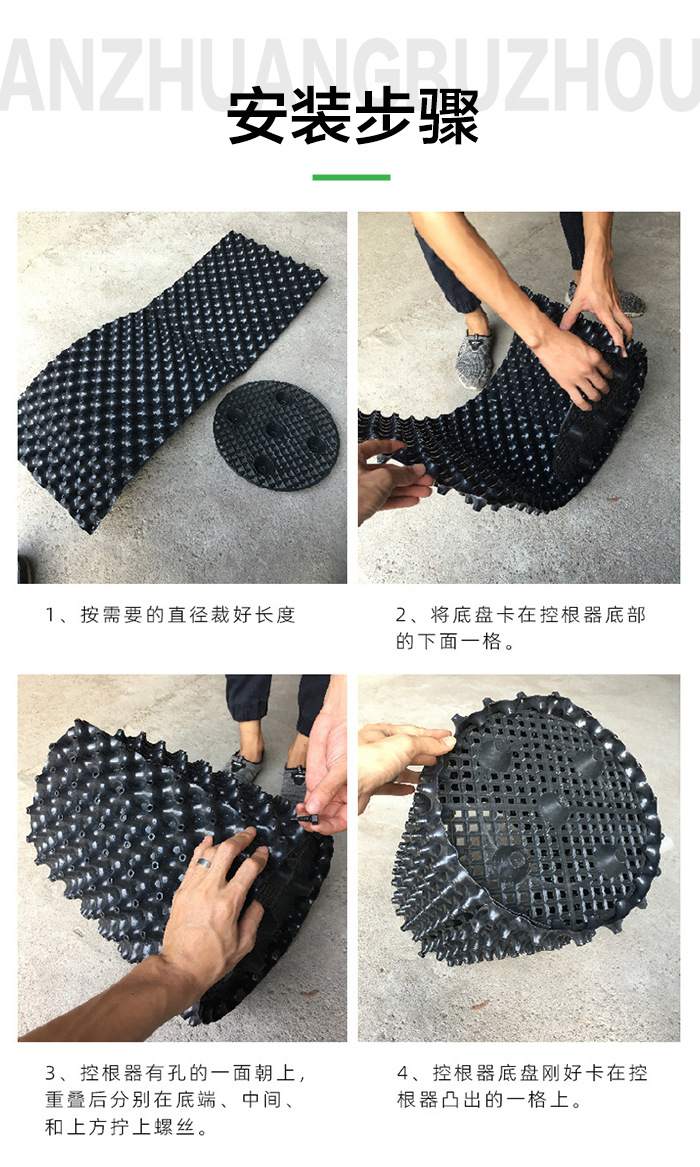 ANZHUANGBUZHOU

安装步骤

1、按需要的直径裁好长度

2、将底盘卡在控根器底部的下面一格。

3、控根器有孔的一面朝上，重叠后分别在底端、中间、和上方拧上螺丝。

4、控根器底盘刚好卡在控根器凸出的一格上。