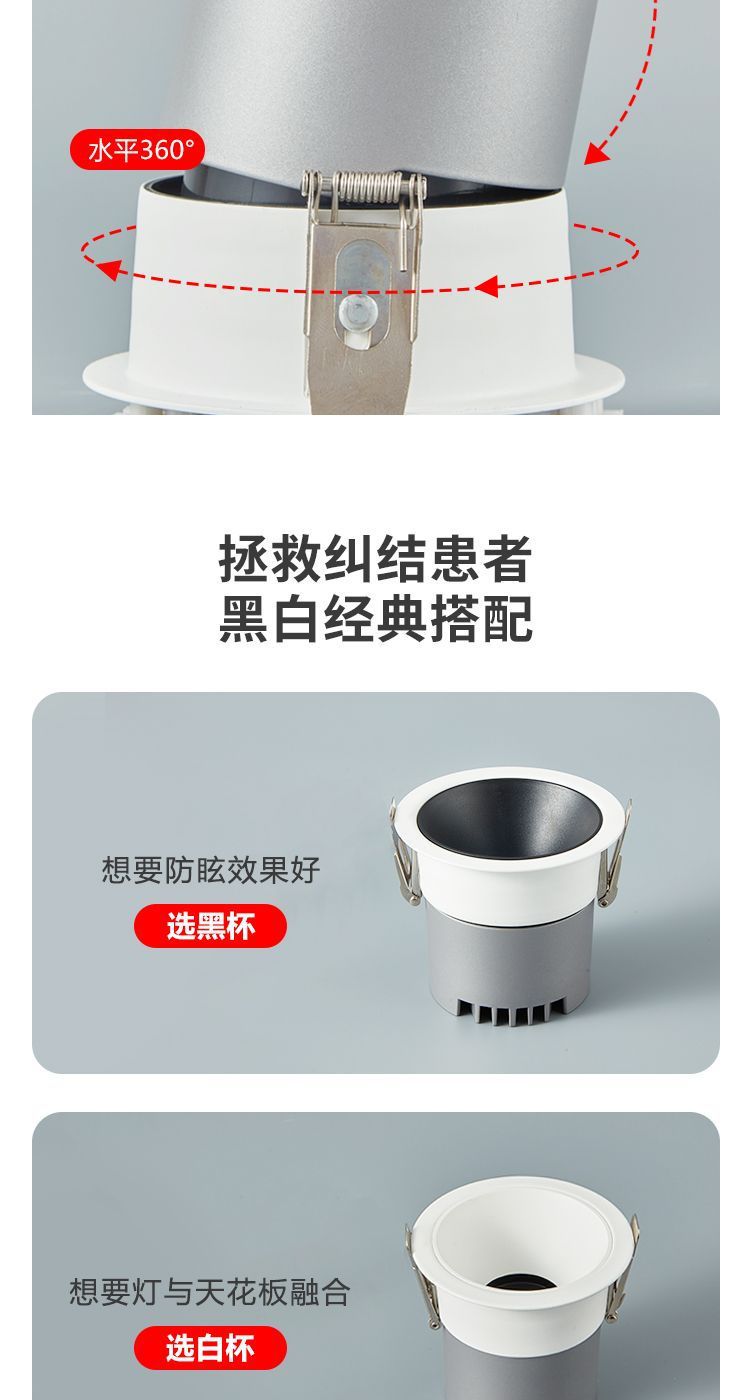 水平360°

拯救纠结患者
黑白经典搭配

想要防眩效果好

选黑杯

想要灯与天花板融合

选白杯