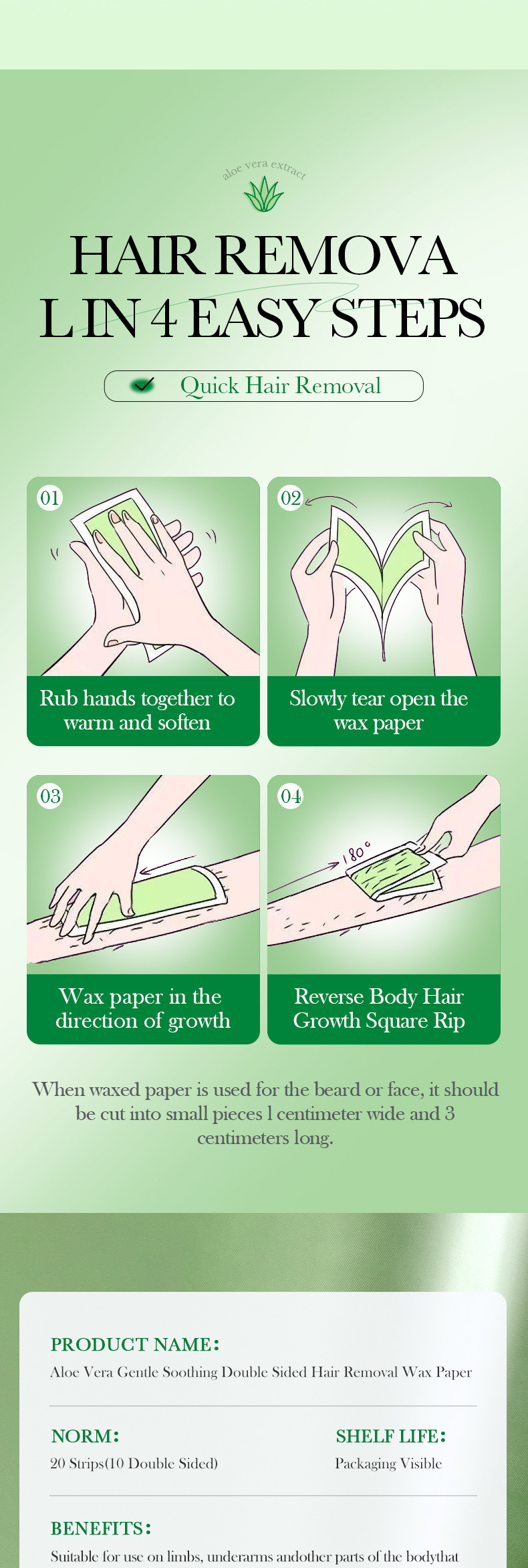 aloe vera extract

HAIR REMOVA
L IN 4 EASY STEPS

Quick Hair Removal

01
Rub hands together to warm and soften

02
Slowly tear open the wax paper

03
Wax paper in the direction of growth

04
180°
Reverse Body Hair Growth Square Rip

When waxed paper is used for the beard or face, it should be cut into small pieces 1 centimeter wide and 3 centimeters long.

PRODUCT NAME:
Aloe Vera Gentle Soothing Double Sided Hair Removal Wax Paper

NORM:
20 Strips(10 Double Sided)

SHELF LIFE:
Packaging Visible

BENEFITS:
Suitable for use on limbs, underarms andother parts of the bodythat