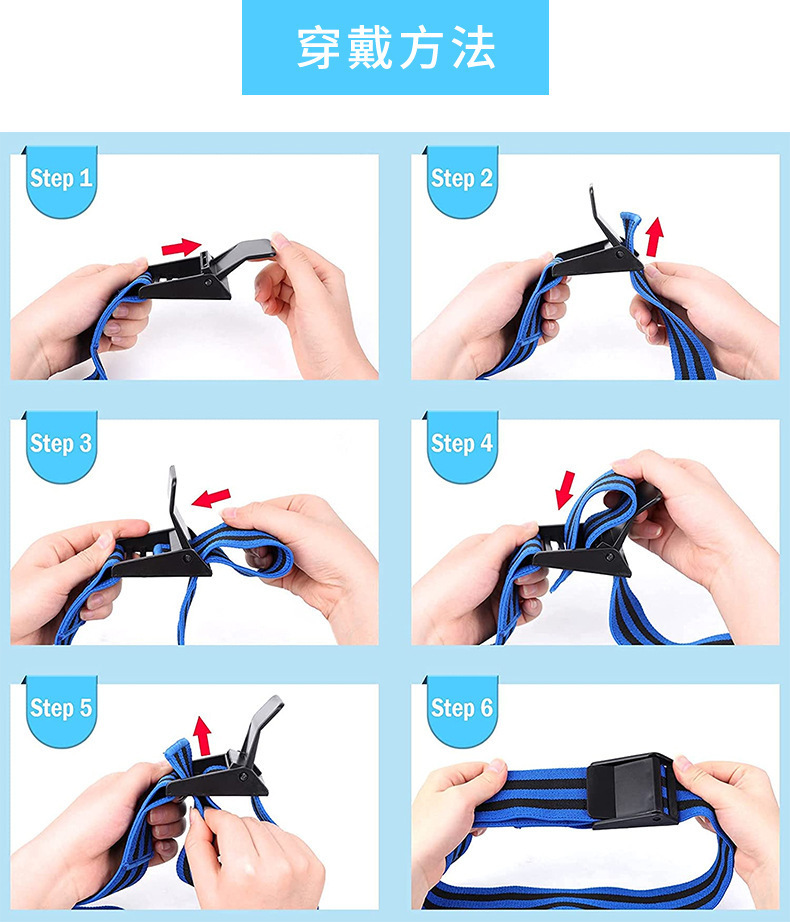 穿戴方法

Step 1

Step 2

Step 3

Step 4

Step 5

Step 6