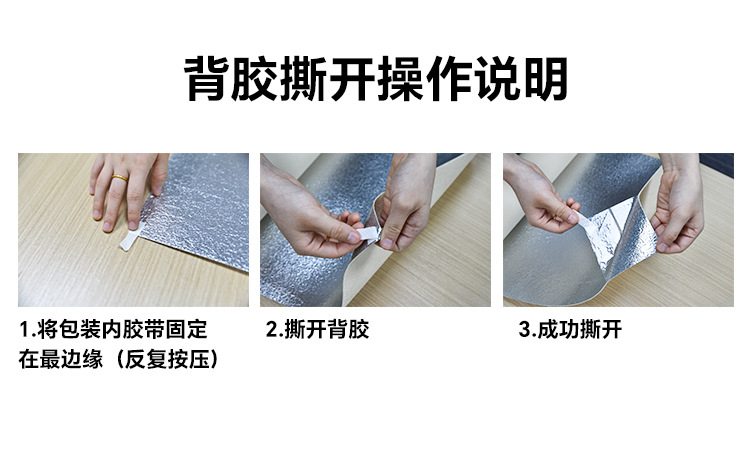 背胶撕开操作说明

1.将包装内胶带固定在最边缘（反复按压）

2.撕开背胶

3.成功撕开