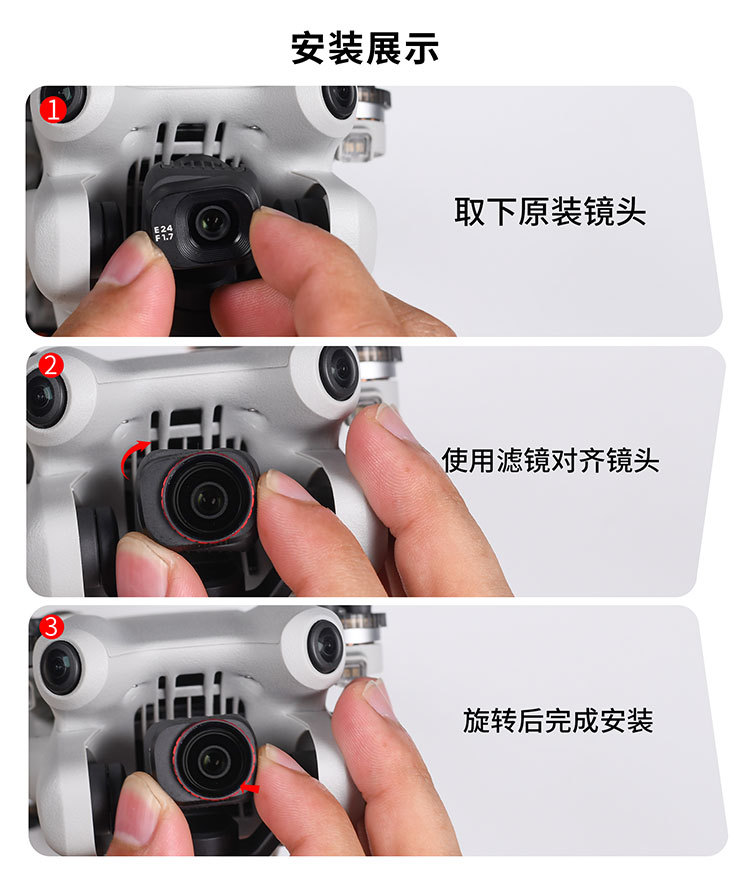 安装展示

1

E24
F1.7

取下原装镜头

2

使用滤镜对齐镜头

3

旋转后完成安装