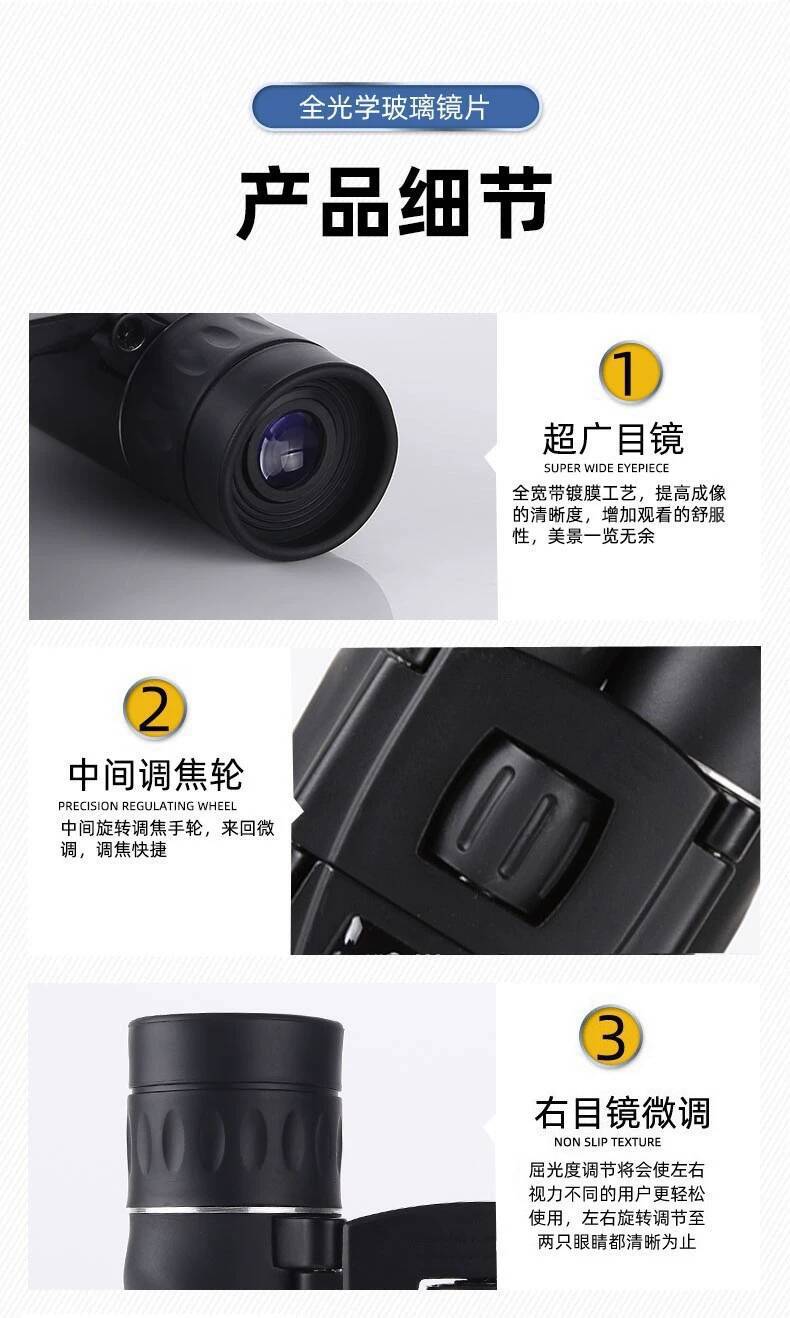 全光学玻璃镜片

产品细节

1

超广目镜

SUPER WIDE EYEPIECE

全宽带镀膜工艺，提高成像的清晰度，增加观看的舒服性，美景一览无余

2

中间调焦轮

PRECISION REGULATING WHEEL

中间旋转调焦手轮，来回微调，调焦快捷

3

右目镜微调

NON SLIP TEXTURE

屈光度调节将会使左右视力不同的用户更轻松使用，左右旋转调节至两只眼睛都清晰为止