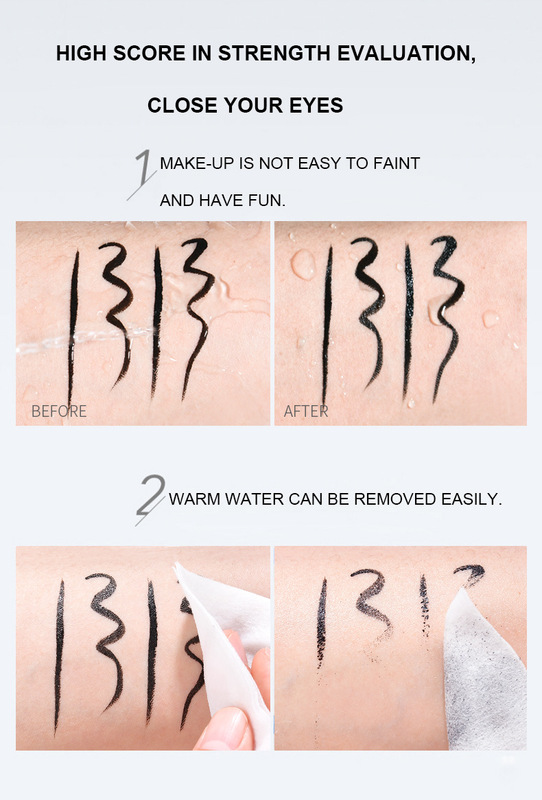 HIGH SCORE IN STRENGTH EVALUATION,

CLOSE YOUR EYES

1 MAKE-UP IS NOT EASY TO FAINT AND HAVE FUN.

BEFORE

AFTER

2 WARM WATER CAN BE REMOVED EASILY.