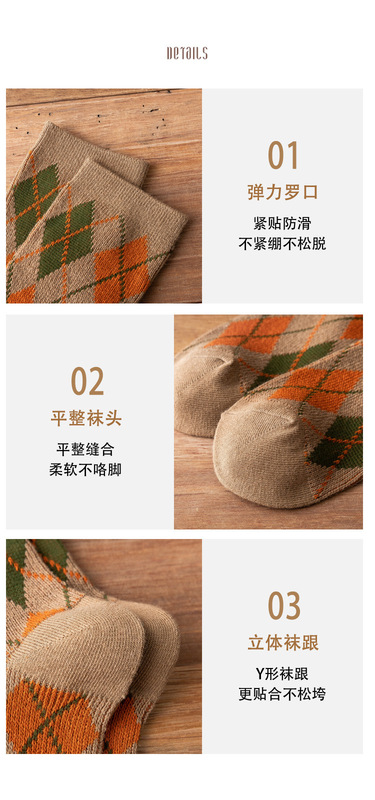 DETAILS

01
弹力罗口
紧贴防滑
不紧绷不松脱

02
平整袜头
平整缝合
柔软不咯脚

03
立体袜跟
Y形袜跟
更贴合不松垮