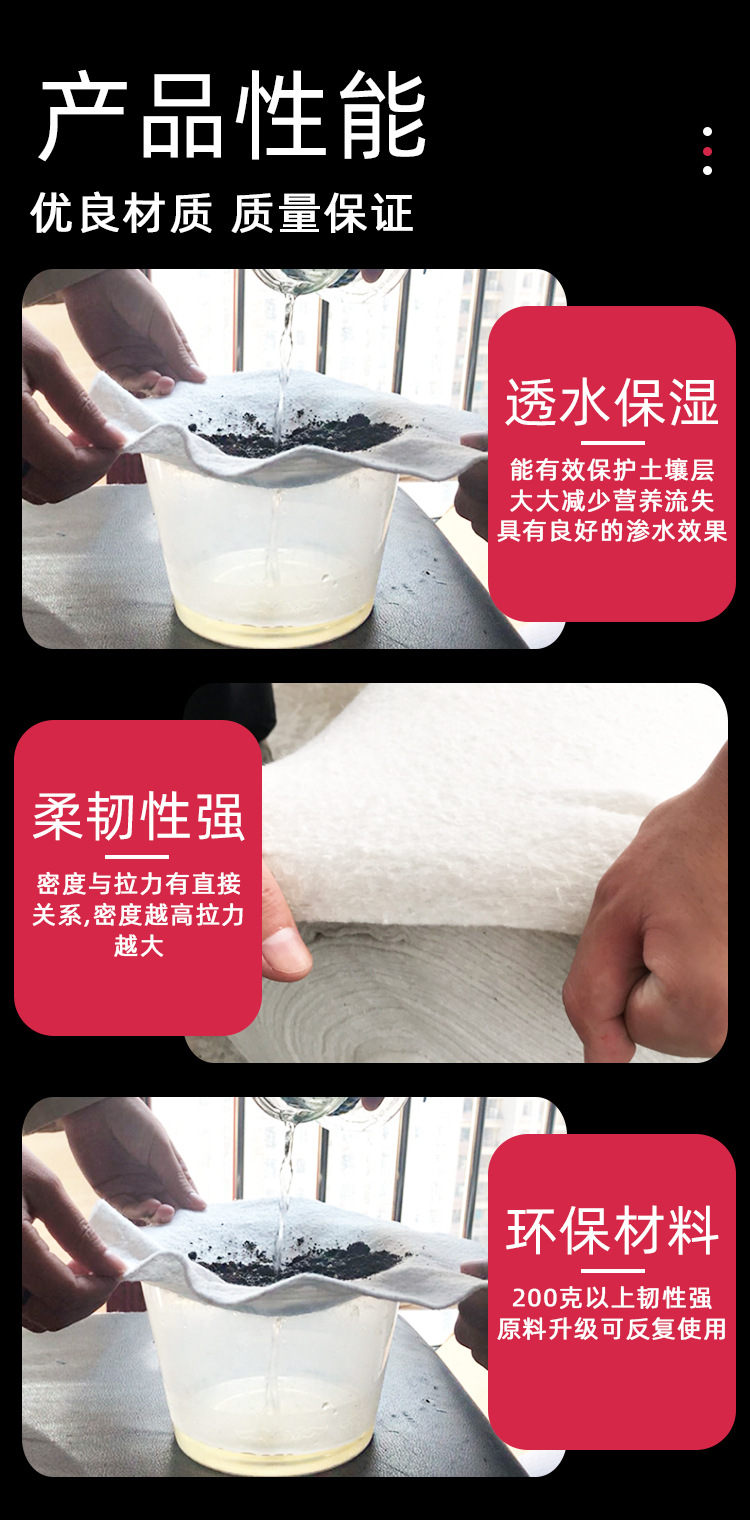 产品性能

优良材质 质量保证

透水保湿

能有效保护土壤层
大大减少营养流失
具有良好的渗水效果

柔韧性强

密度与拉力有直接关系,密度越高拉力越大

环保材料

200克以上韧性强
原料升级可反复使用