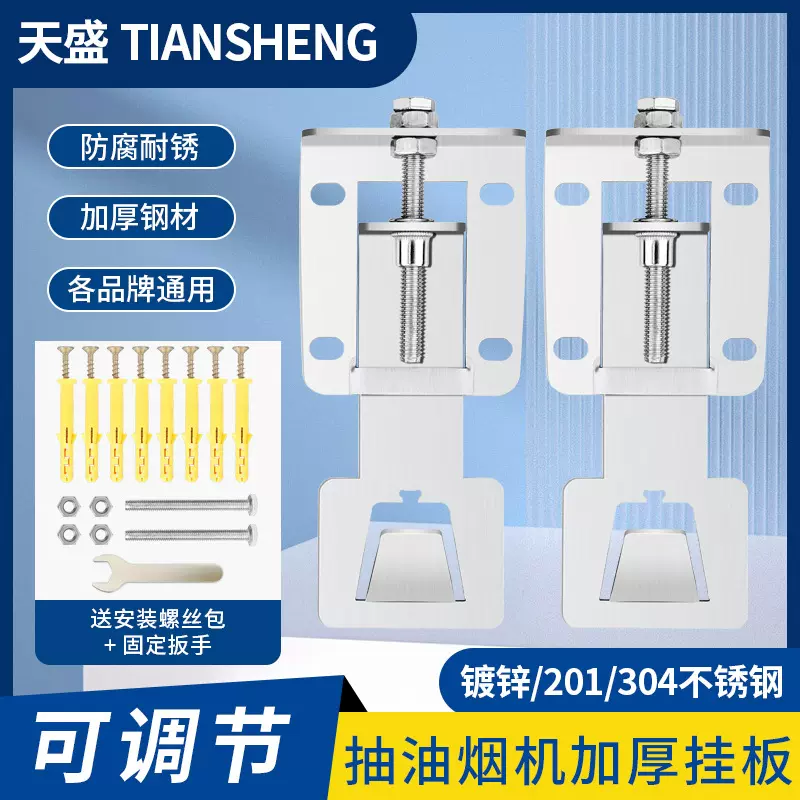 天盛 TIANSHENG

防腐耐锈

加厚钢材

各品牌通用

送安装螺丝包
+ 固定扳手

镀锌/201/304不锈钢

可调节

抽油烟机加厚挂板