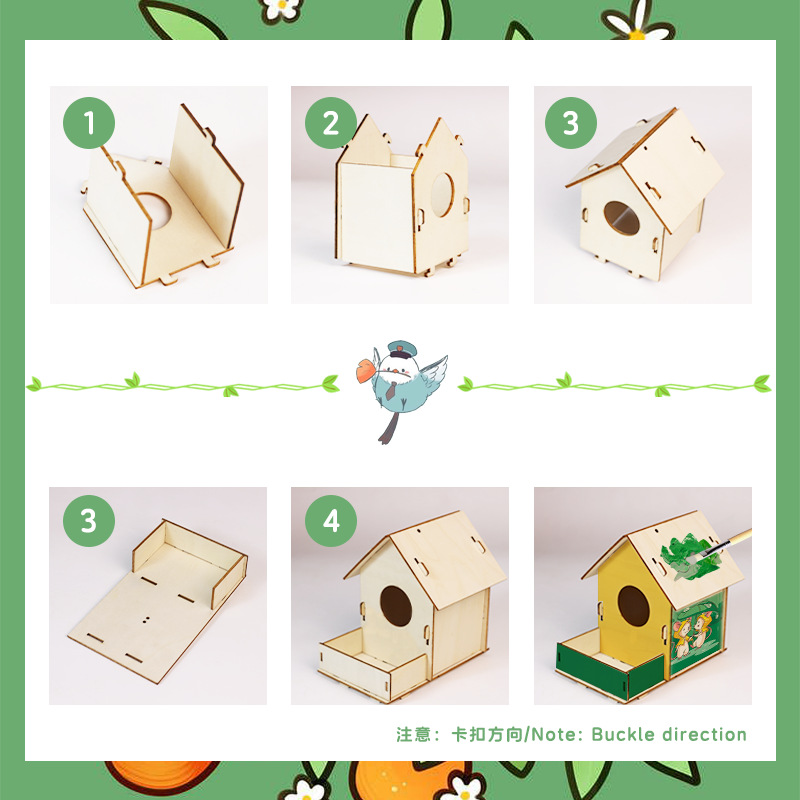 1

2

3

3

4

注意：卡扣方向/Note: Buckle direction