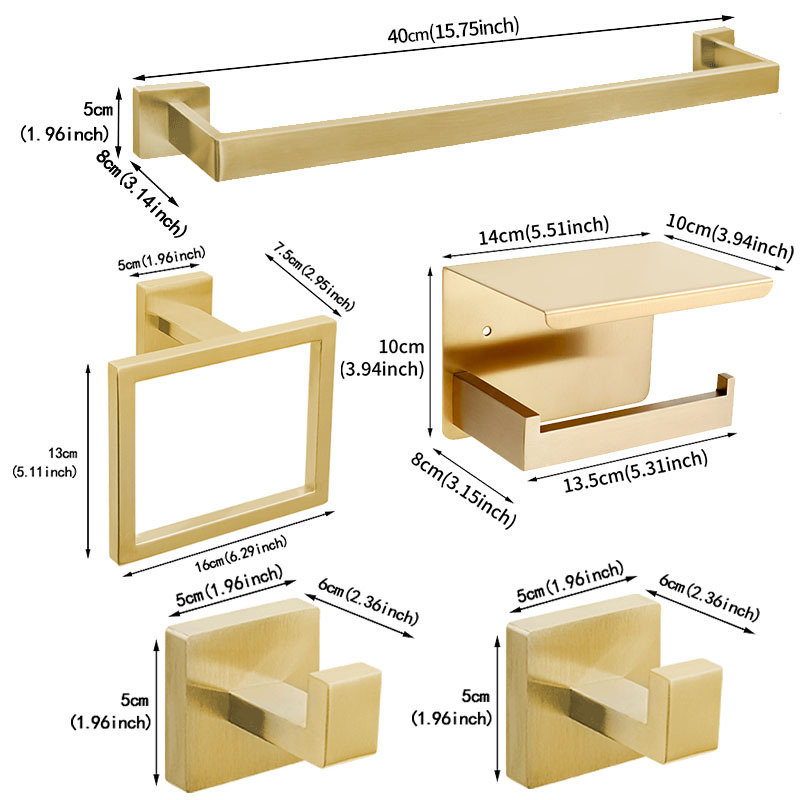 40cm(15.75inch)

5cm
(1.96inch)

8cm(3.14inch)

5cm(1.96inch)

7.5cm(2.95inch)

13cm
(5.11inch)

16cm(6.29inch)

14cm(5.51inch)

10cm(3.94inch)

10cm
(3.94inch)

8cm(3.15inch)

13.5cm(5.31inch)

5cm(1.96inch)

6cm(2.36inch)

5cm
(1.96inch)

5cm(1.96inch)

6cm(2.36inch)

5cm
(1.96inch)