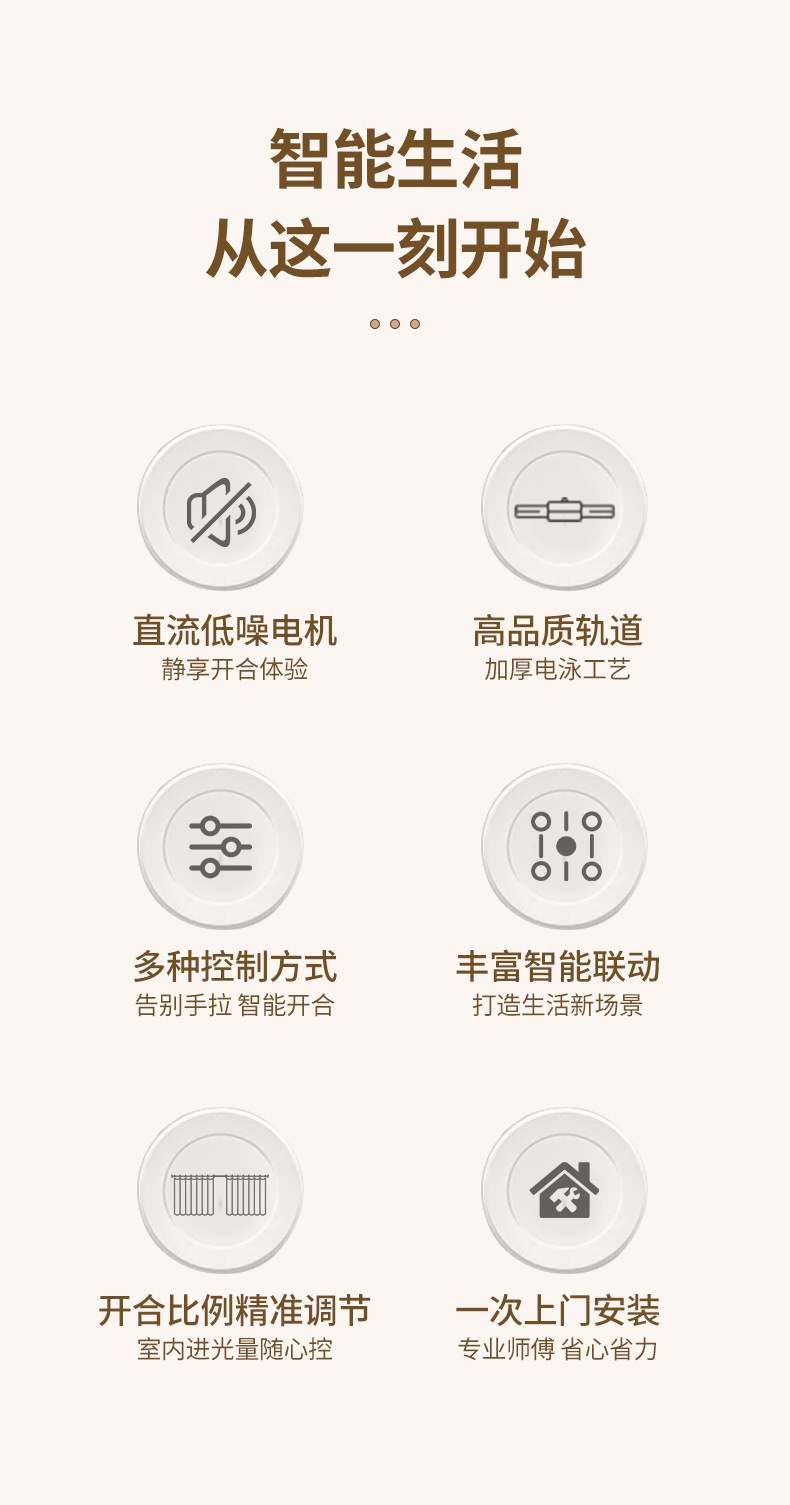 智能生活
从这一刻开始

直流低噪电机
静享开合体验

高品质轨道
加厚电泳工艺

多种控制方式
告别手拉 智能开合

丰富智能联动
打造生活新场景

开合比例精准调节
室内进光量随心控

一次上门安装
专业师傅 省心省力