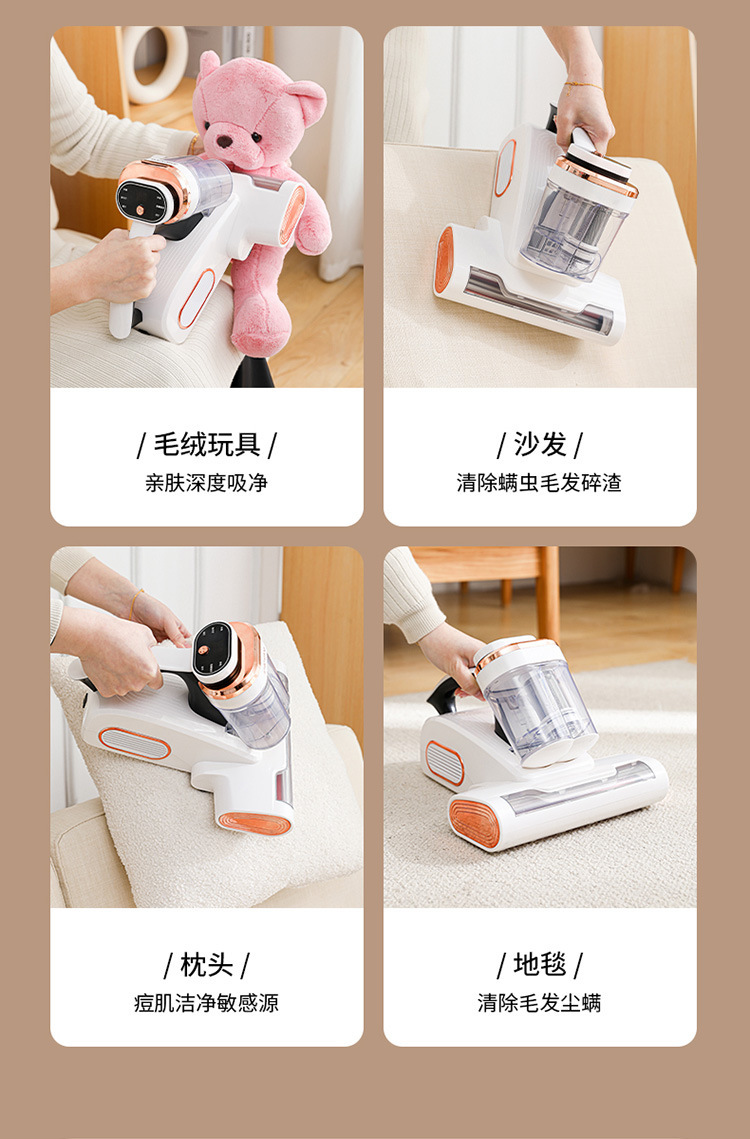 / 毛绒玩具 /
亲肤深度吸净

/ 沙发 /
清除螨虫毛发碎渣

/ 枕头 /
痘肌洁净敏感源

/ 地毯 /
清除毛发尘螨