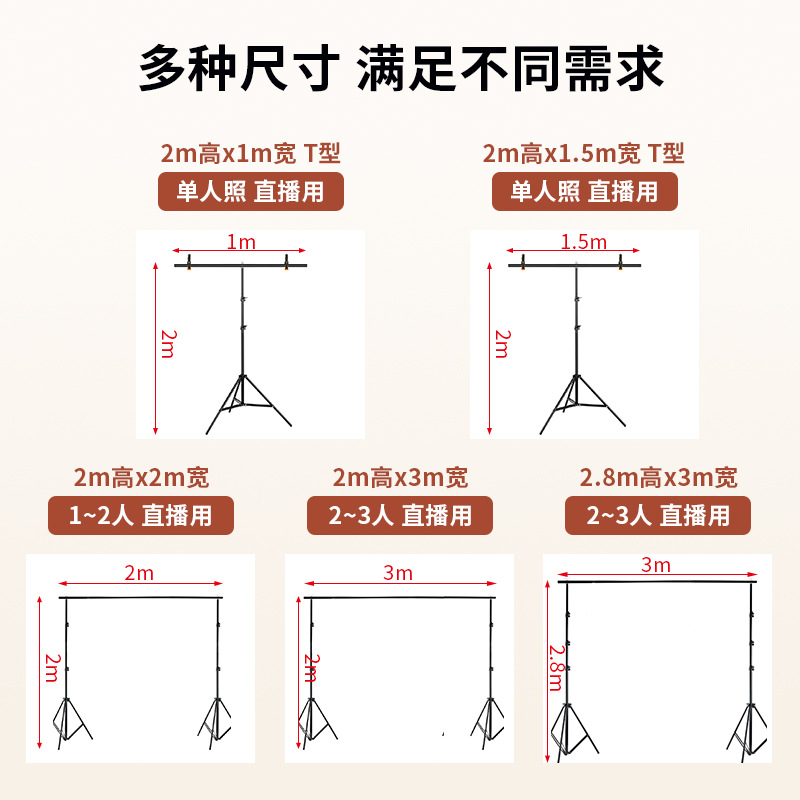 多种尺寸 满足不同需求

2m高x1m宽 T型
单人照 直播用

1m
2m

2m高x1.5m宽 T型
单人照 直播用

1.5m
2m

2m高x2m宽
1~2人 直播用

2m
2m

2m高x3m宽
2~3人 直播用

3m
2m

2.8m高x3m宽
2~3人 直播用

3m
2.8m