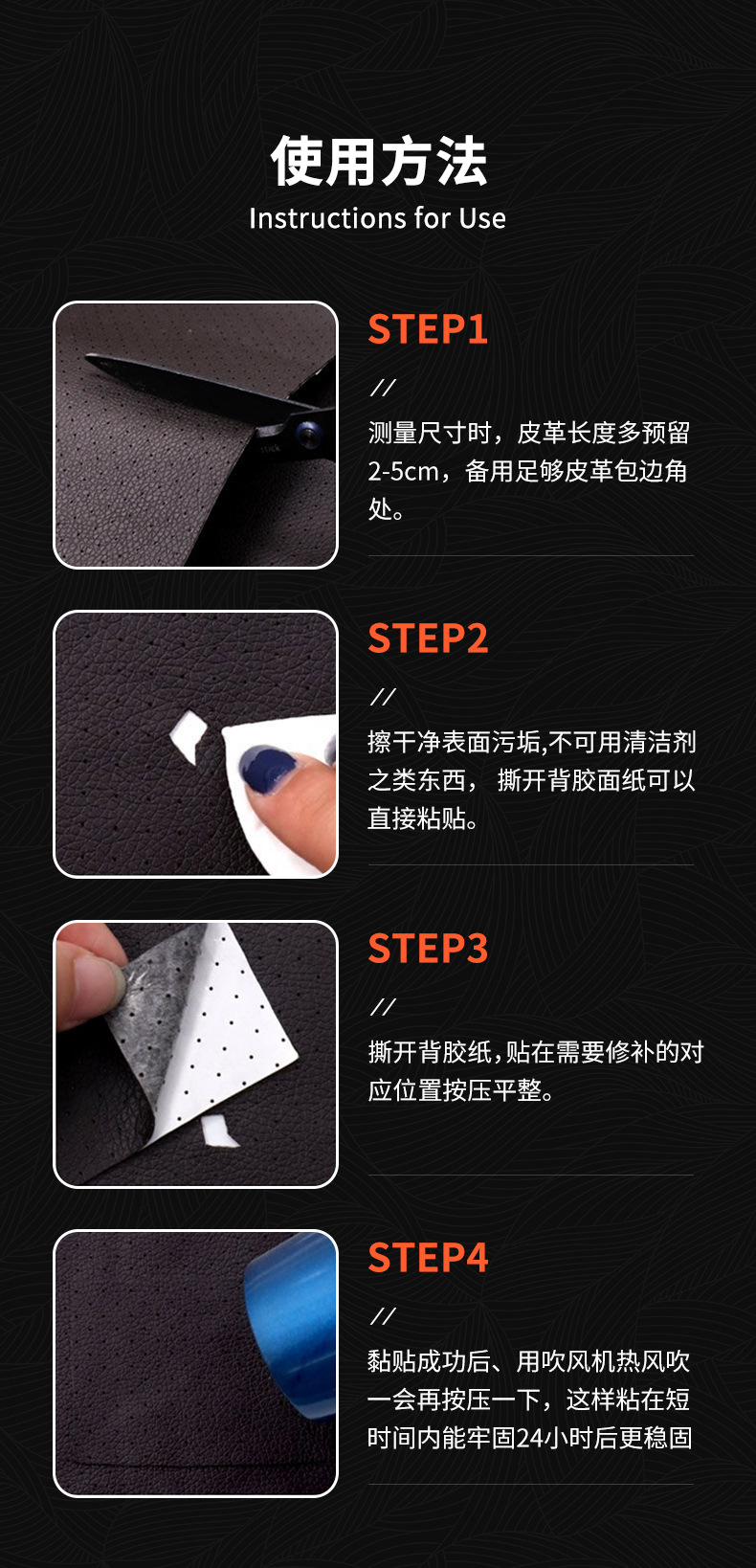 使用方法
Instructions for Use

STEP1

//

测量尺寸时，皮革长度多预留2-5cm，备用足够皮革包边角处。

STEP2

//

擦干净表面污垢,不可用清洁剂之类东西， 撕开背胶面纸可以直接粘贴。

STEP3

//

撕开背胶纸,贴在需要修补的对应位置按压平整。

STEP4

//

黏贴成功后、用吹风机热风吹一会再按压一下，这样粘在短时间内能牢固24小时后更稳固