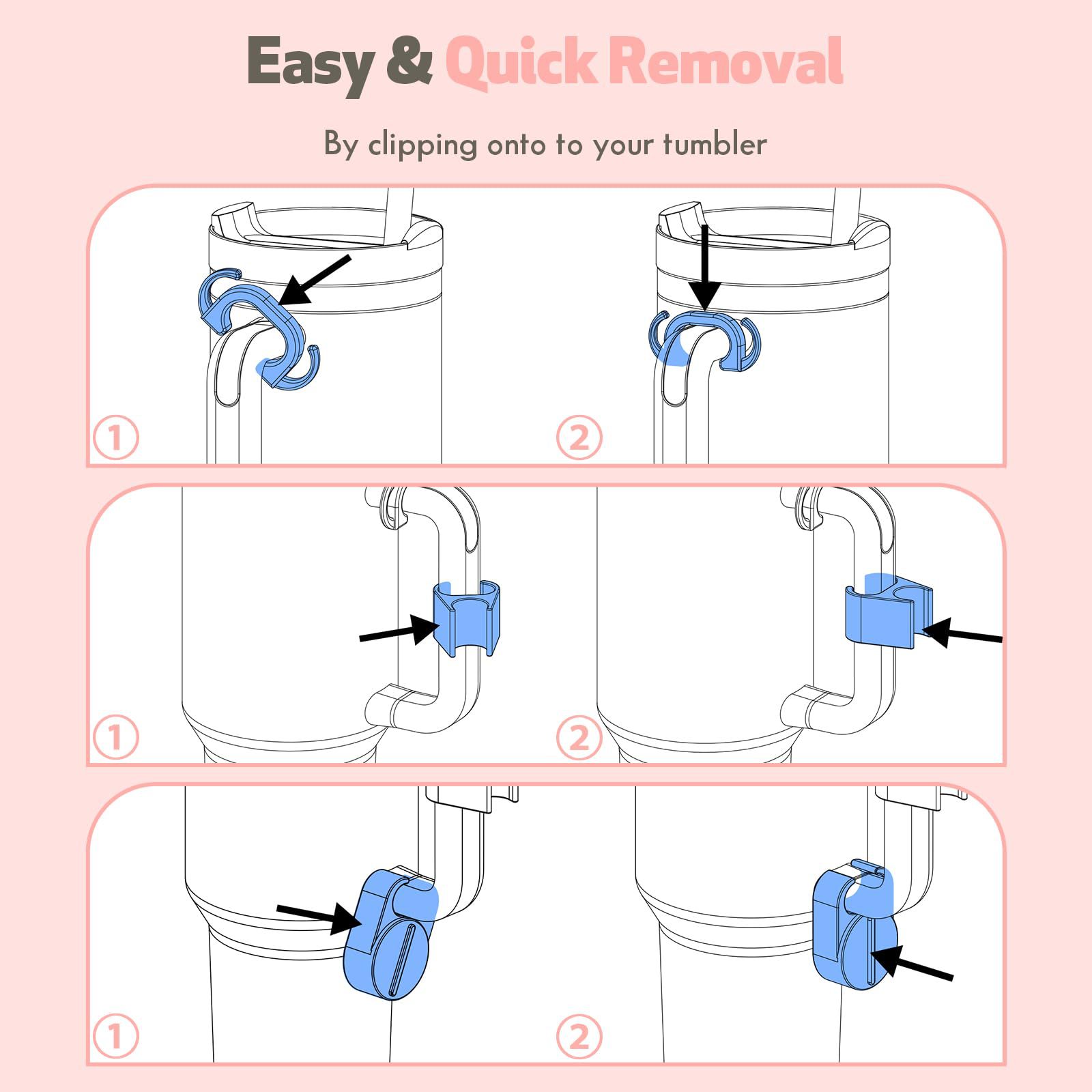 Easy & Quick Removal

By clipping onto to your tumbler

①

②

①

②

①

②