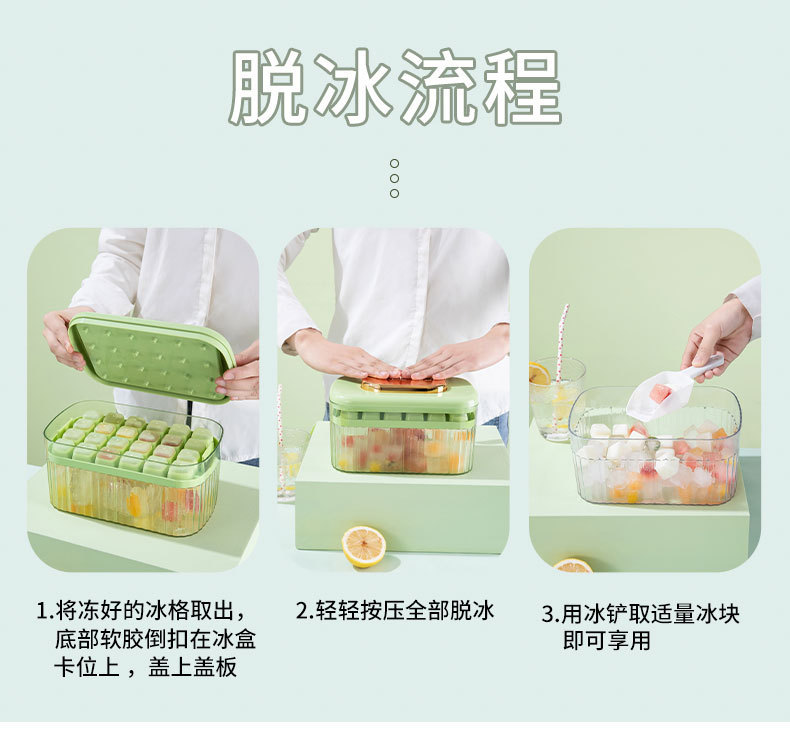 脱冰流程

1.将冻好的冰格取出，底部软胶倒扣在冰盒卡位上，盖上盖板

2.轻轻按压全部脱冰

3.用冰铲取适量冰块即可享用