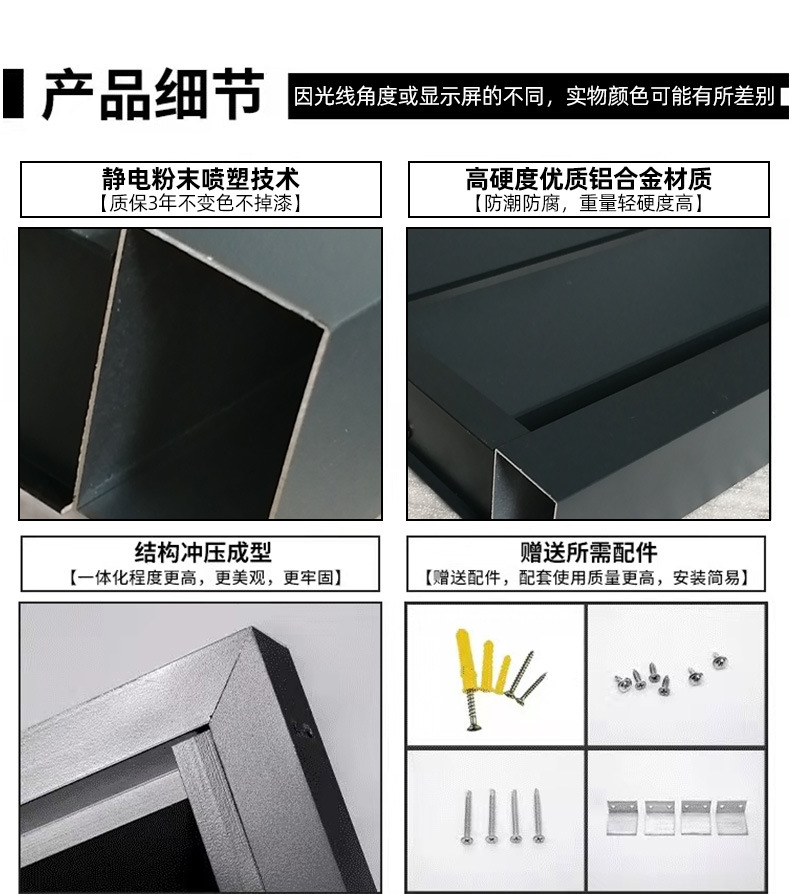 产品细节

因光线角度或显示屏的不同，实物颜色可能有所差别

静电粉末喷塑技术
【质保3年不变色不掉漆】

高硬度优质铝合金材质
【防潮防腐，重量轻硬度高】

结构冲压成型
【一体化程度更高，更美观，更牢固】

赠送所需配件
【赠送配件，配套使用质量更高，安装简易】