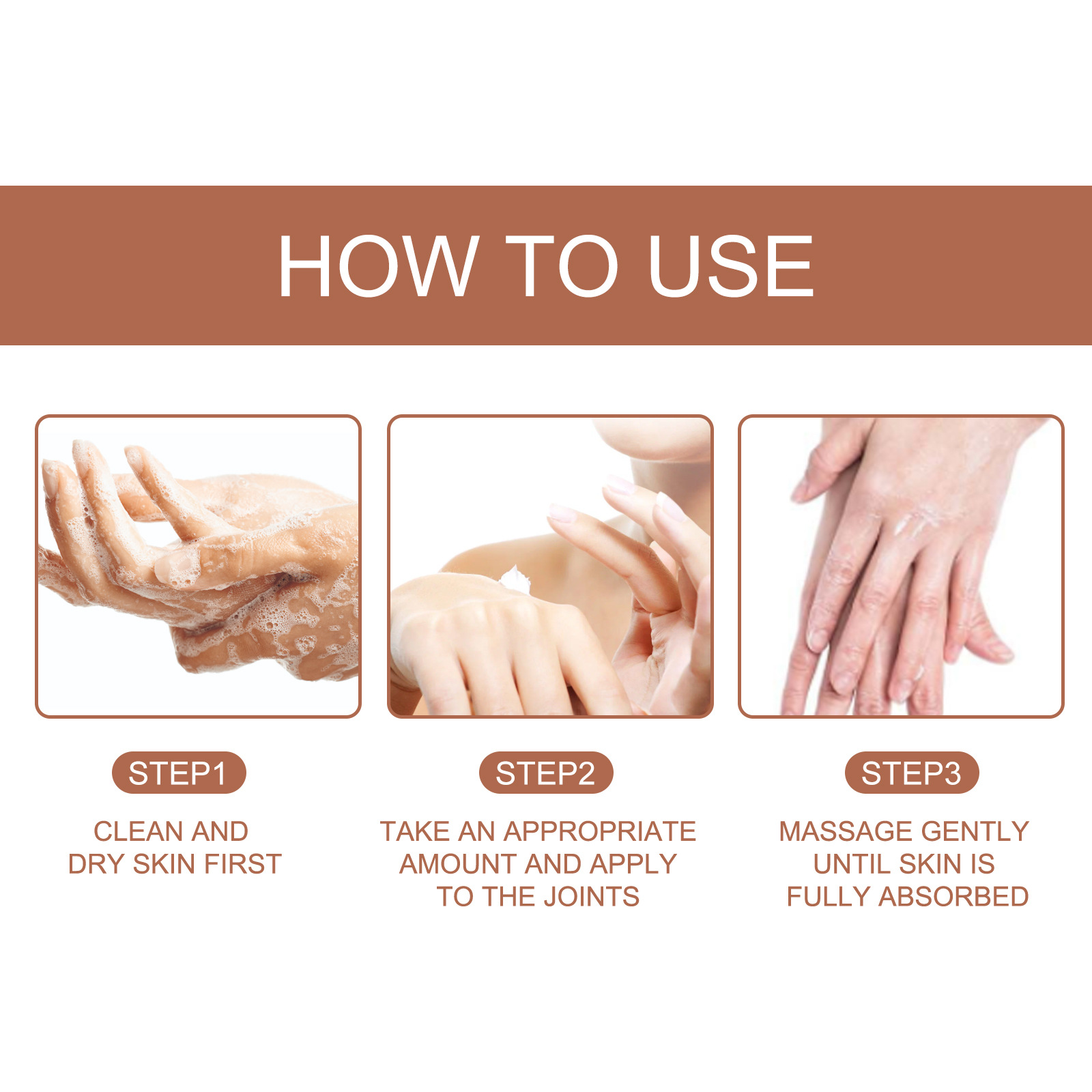 HOW TO USE

STEP1

CLEAN AND DRY SKIN FIRST

STEP2

TAKE AN APPROPRIATE AMOUNT AND APPLY TO THE JOINTS

STEP3

MASSAGE GENTLY UNTIL SKIN IS FULLY ABSORBED