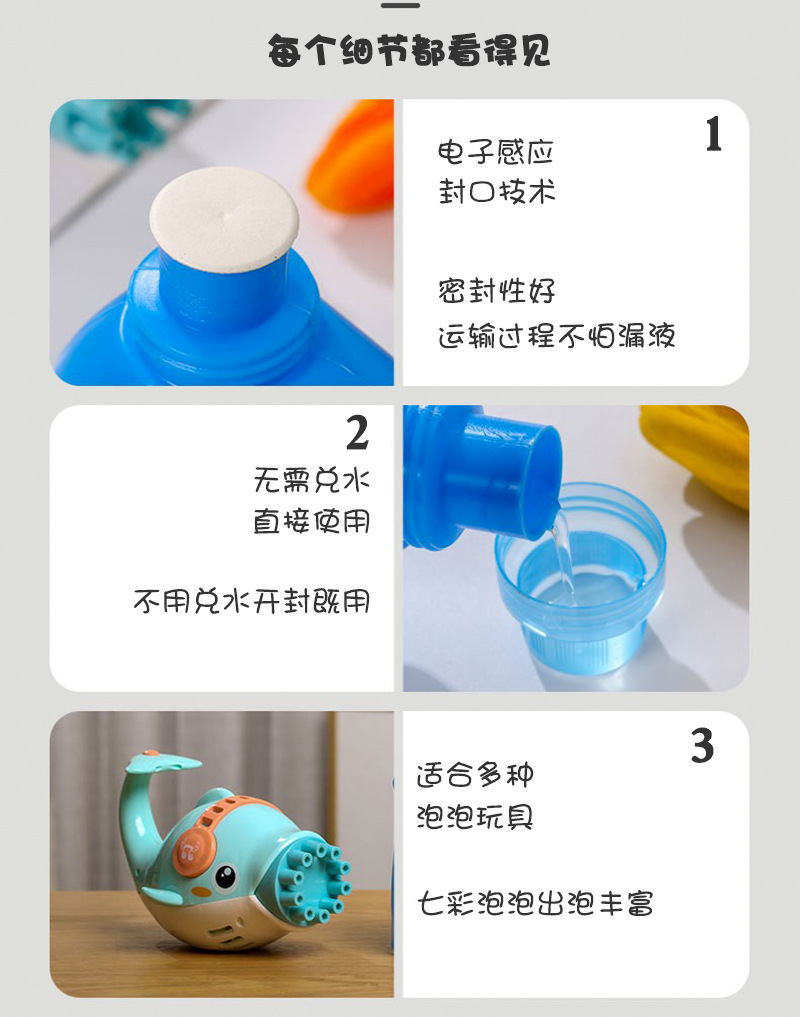 每个细节都看得见

1
电子感应
封口技术

密封性好
运输过程不怕漏液

2
无需兑水
直接使用

不用兑水开封既用

3
适合多种
泡泡玩具

七彩泡泡出泡丰富