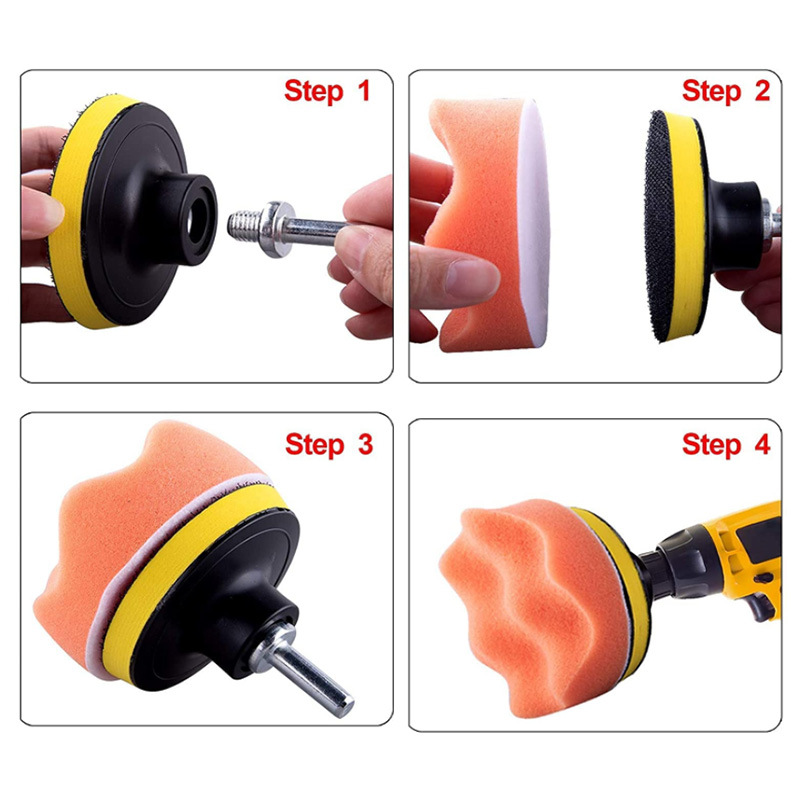 Step 1

Step 2

Step 3

Step 4