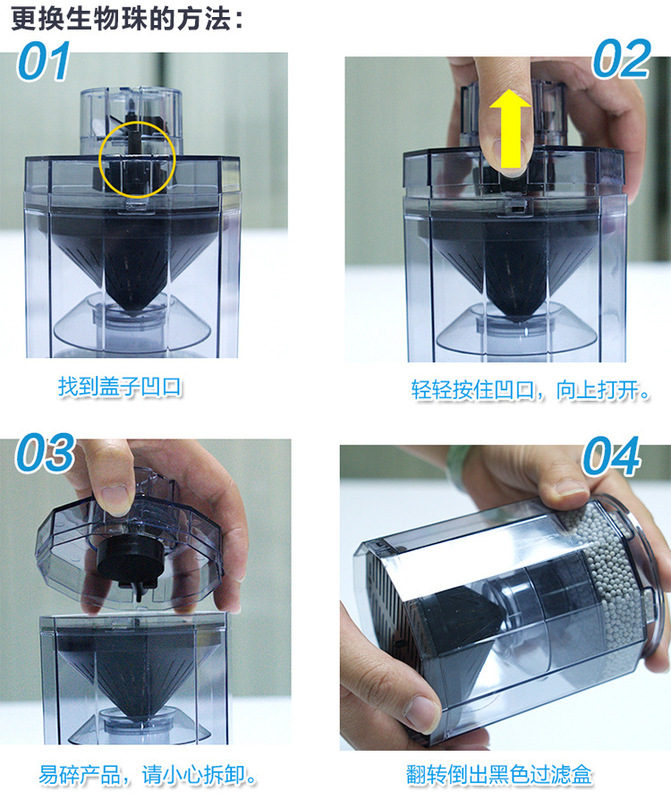 更换生物珠的方法：

01

找到盖子凹口

02

轻轻按住凹口，向上打开。

03

易碎产品，请小心拆卸。

04

翻转倒出黑色过滤盒