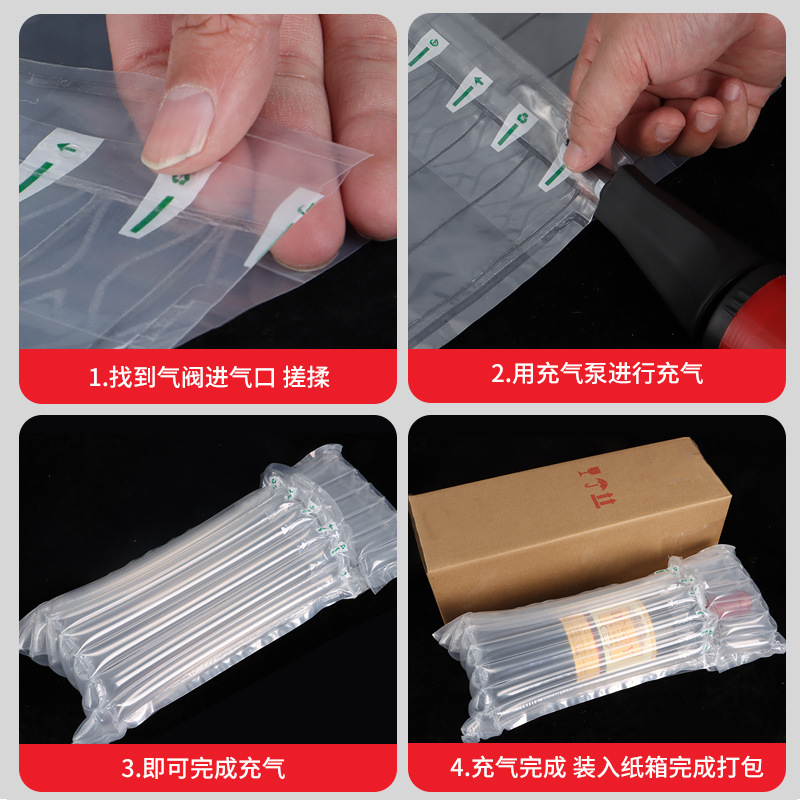 1.找到气阀进气口 搓揉

2.用充气泵进行充气

3.即可完成充气

4.充气完成 装入纸箱完成打包