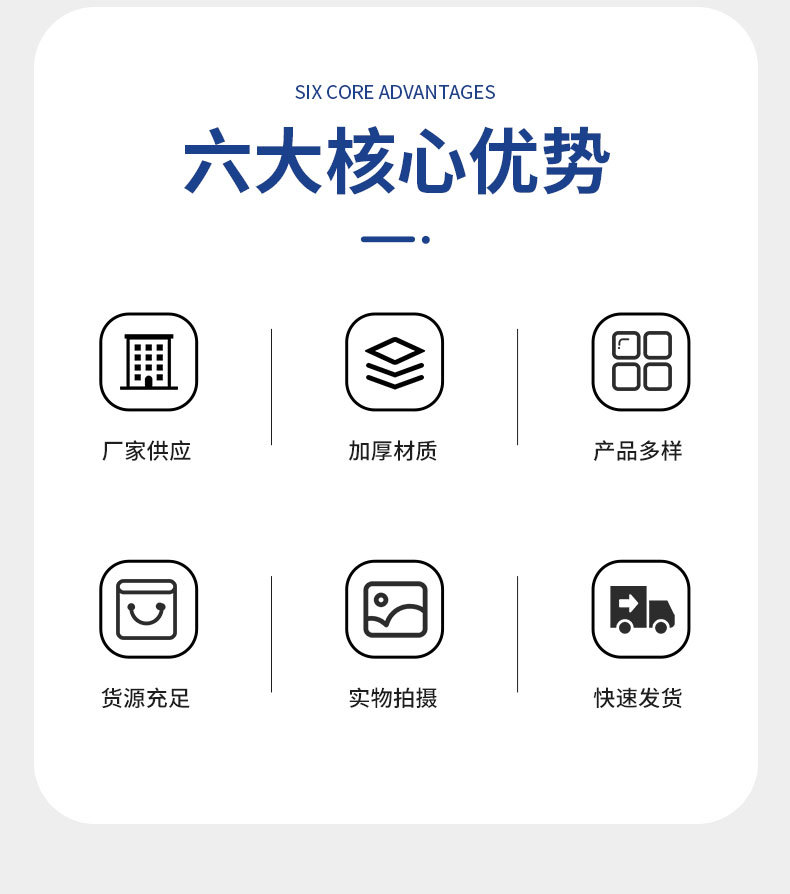 SIX CORE ADVANTAGES

六大核心优势

厂家供应

加厚材质

产品多样

货源充足

实物拍摄

快速发货