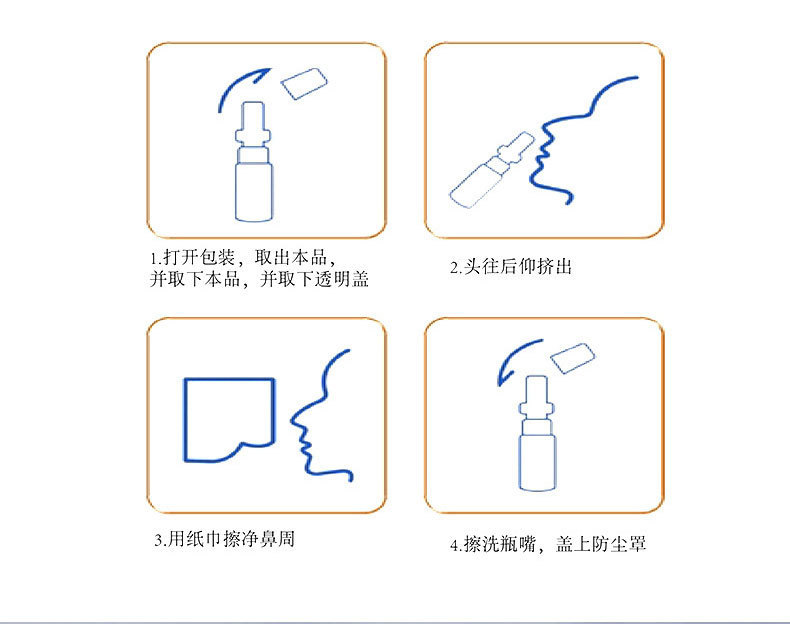 1.打开包装，取出本品，并取下本品，并取下透明盖

2.头往后仰挤出

3.用纸巾擦净鼻周

4.擦洗瓶嘴，盖上防尘罩