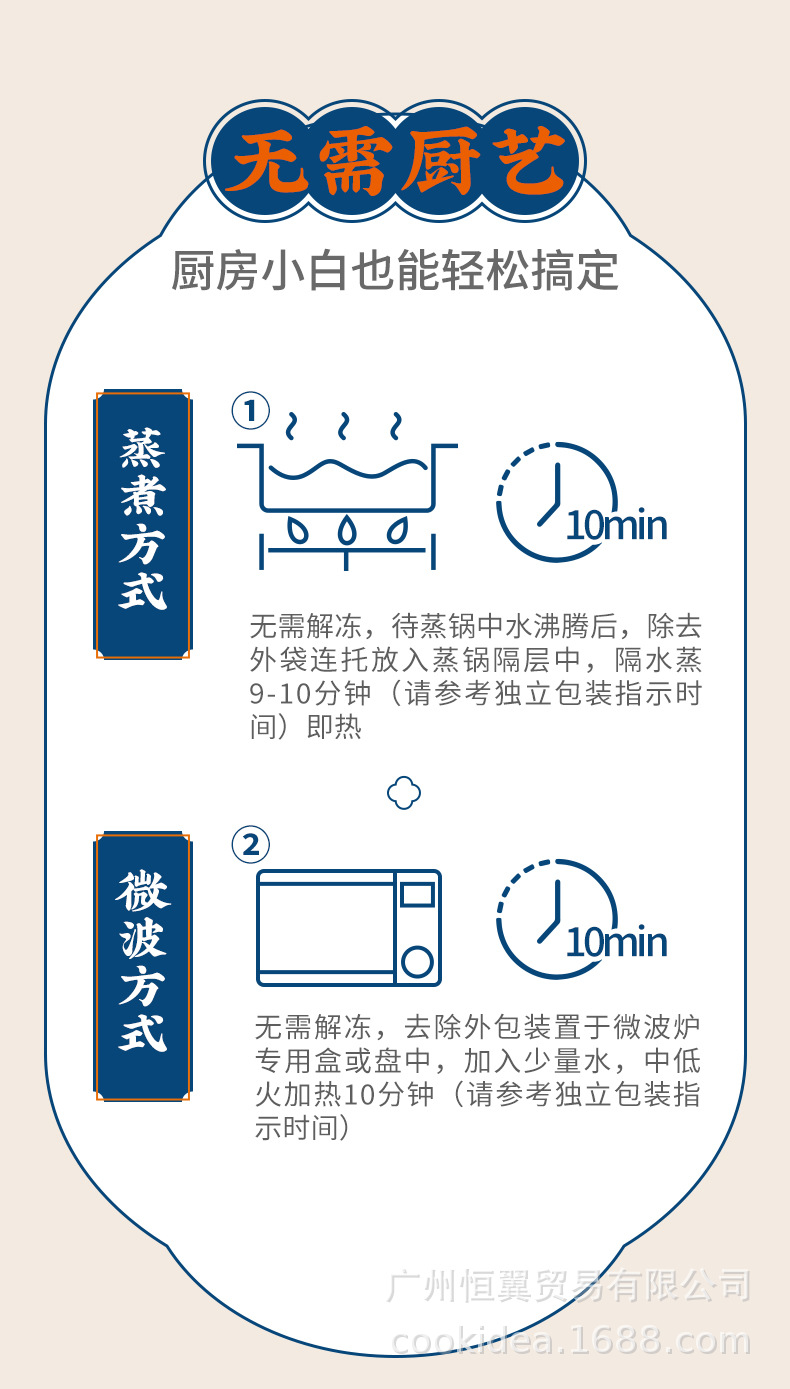 无需厨艺

厨房小白也能轻松搞定

蒸煮方式

①

10min

无需解冻，待蒸锅中水沸腾后，除去外袋连托放入蒸锅隔层中，隔水蒸9-10分钟（请参考独立包装指示时间）即热

微波方式

②

10min

无需解冻，去除外包装置于微波炉专用盒或盘中，加入少量水，中低火加热10分钟（请参考独立包装指示时间）

广州恒翼贸易有限公司
cookidea.1688.com