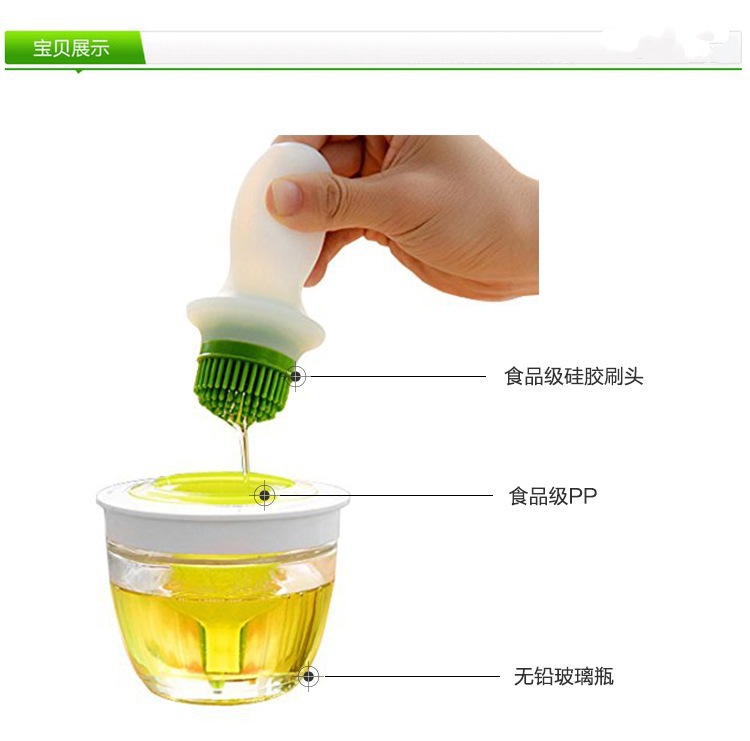 宝贝展示

食品级硅胶刷头

食品级PP

无铅玻璃瓶