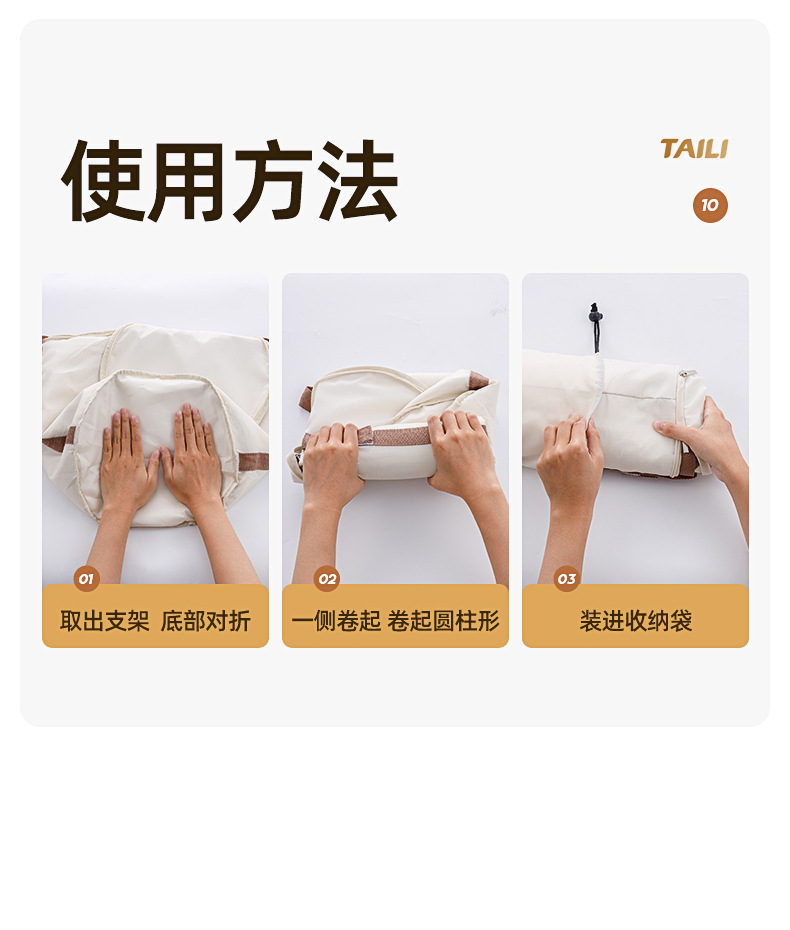 使用方法

TAILI

10

01

取出支架 底部对折

02

一侧卷起 卷起圆柱形

03

装进收纳袋