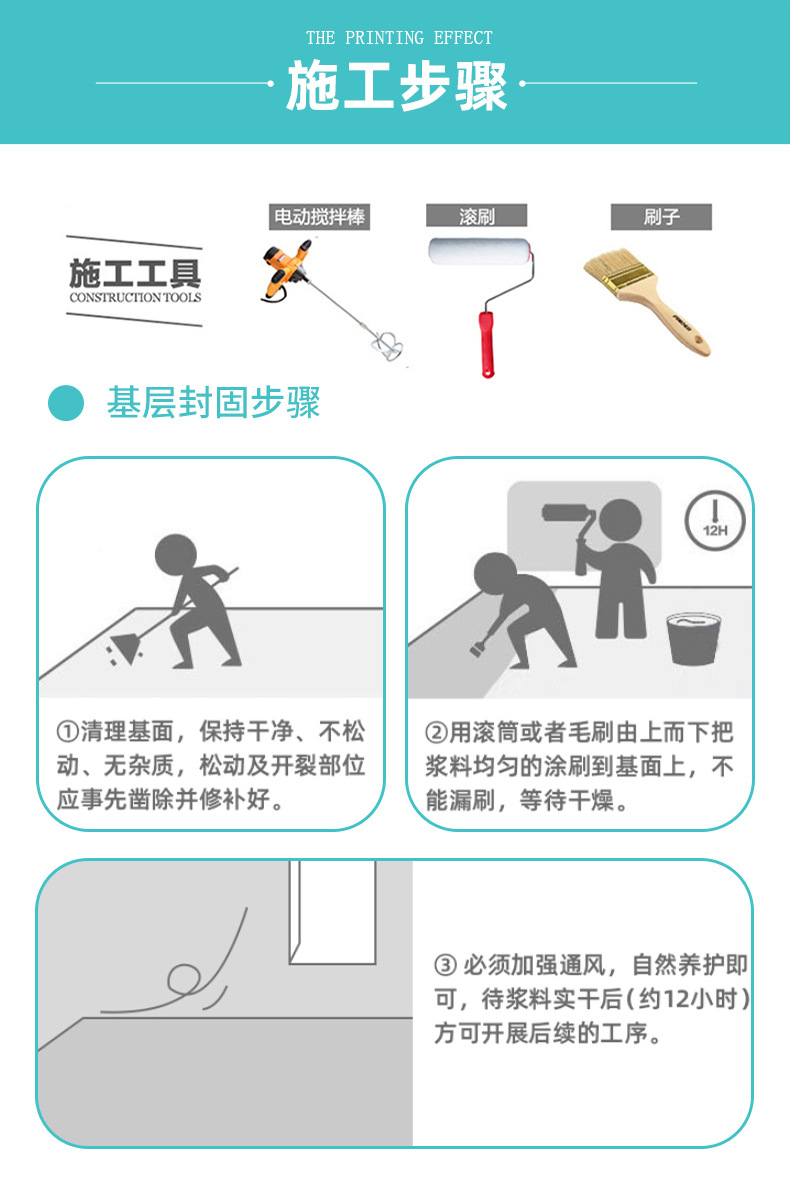 THE PRINTING EFFECT

施工步骤

施工工具
CONSTRUCTION TOOLS

电动搅拌棒

滚刷

刷子

基层封固步骤

12H

①清理基面，保持干净、不松动、无杂质，松动及开裂部位应事先凿除并修补好。

②用滚筒或者毛刷由上而下把浆料均匀的涂刷到基面上，不能漏刷，等待干燥。

③ 必须加强通风，自然养护即可，待浆料实干后（约12小时）方可开展后续的工序。