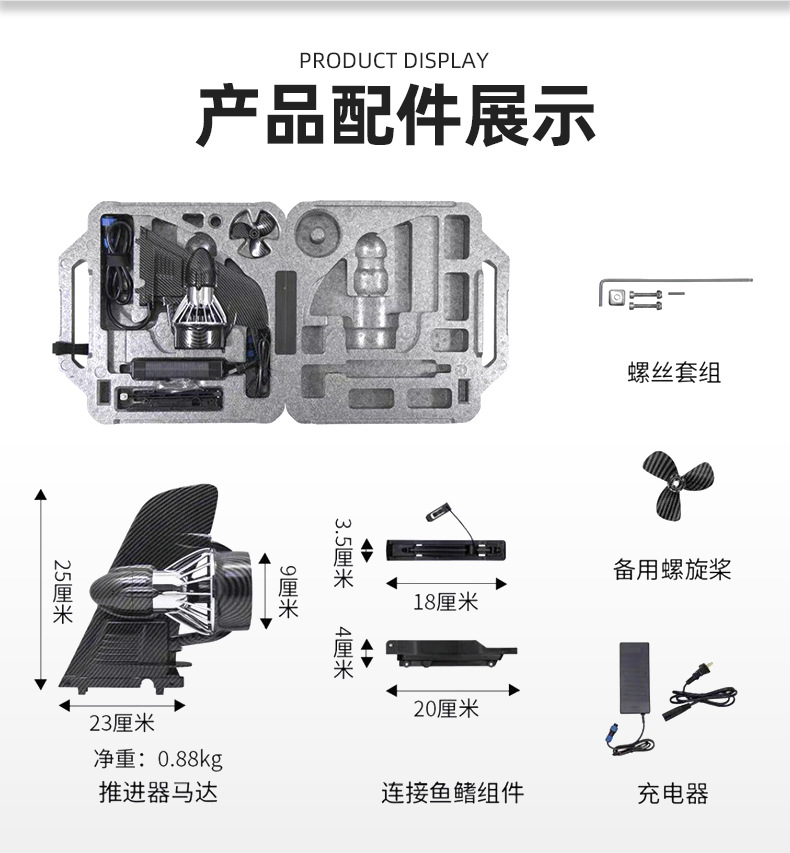 PRODUCT DISPLAY

产品配件展示

螺丝套组

备用螺旋桨

25厘米

9厘米

23厘米

净重：0.88kg

推进器马达

3.5厘米

18厘米

4厘米

20厘米

连接鱼鳍组件

充电器