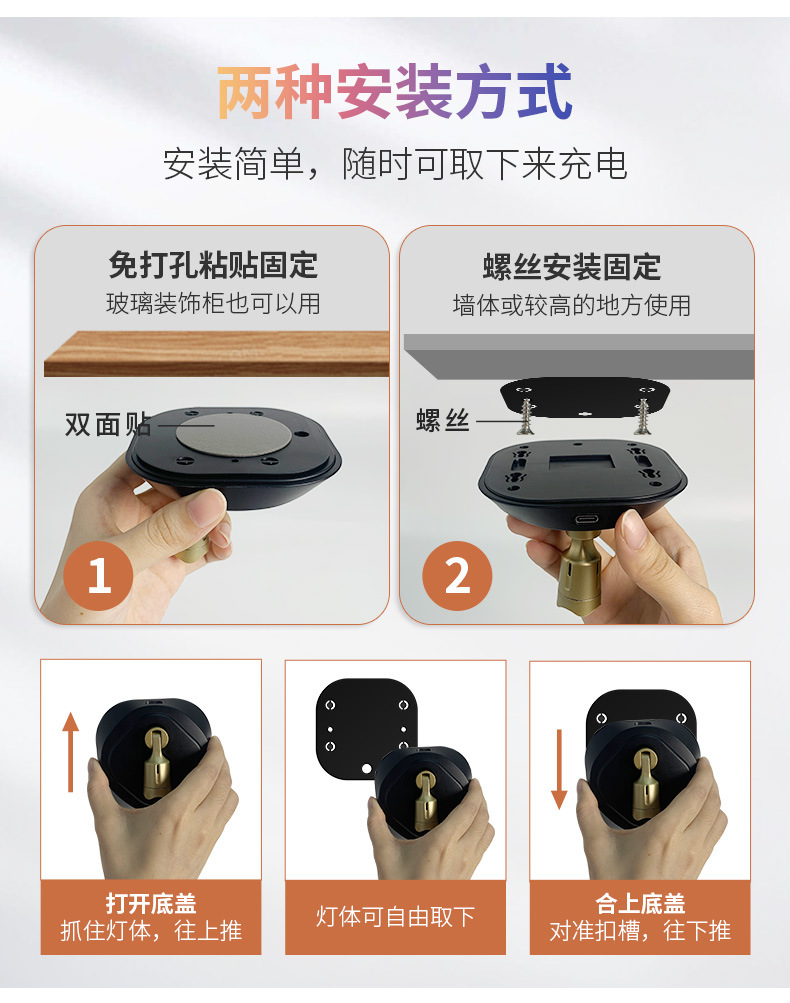 两种安装方式

安装简单，随时可取下来充电

免打孔粘贴固定
玻璃装饰柜也可以用

双面贴

1

螺丝安装固定
墙体或较高的地方使用

螺丝

2

打开底盖
抓住灯体，往上推

灯体可自由取下

合上底盖
对准扣槽，往下推