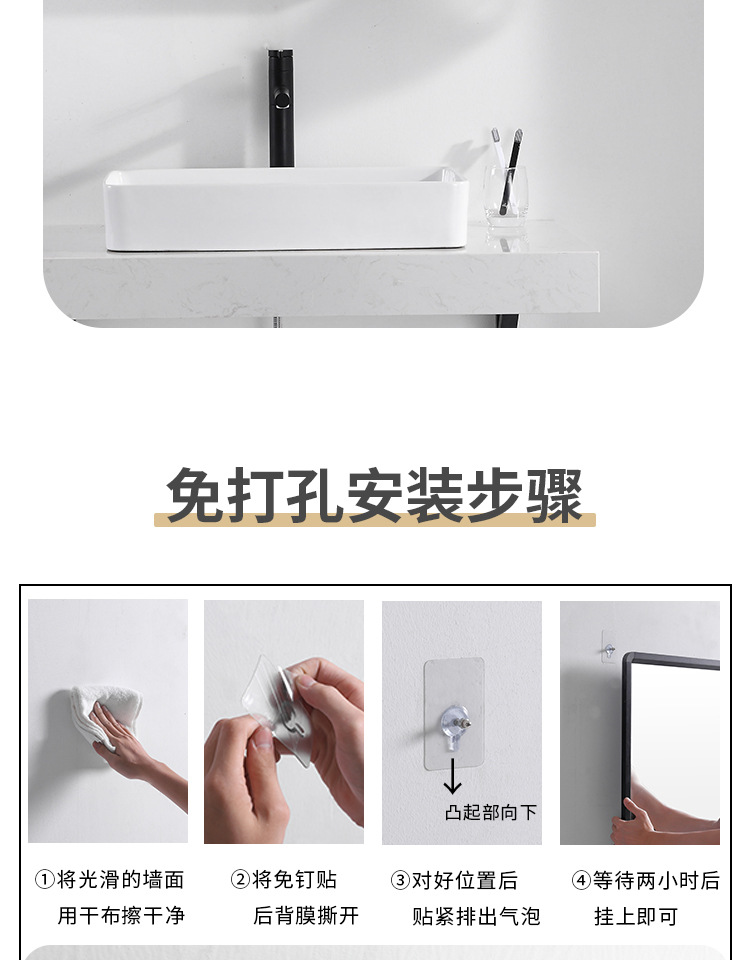 免打孔安装步骤

凸起部向下

①将光滑的墙面用干布擦干净

②将免钉贴后背膜撕开

③对好位置后贴紧排出气泡

④等待两小时后挂上即可