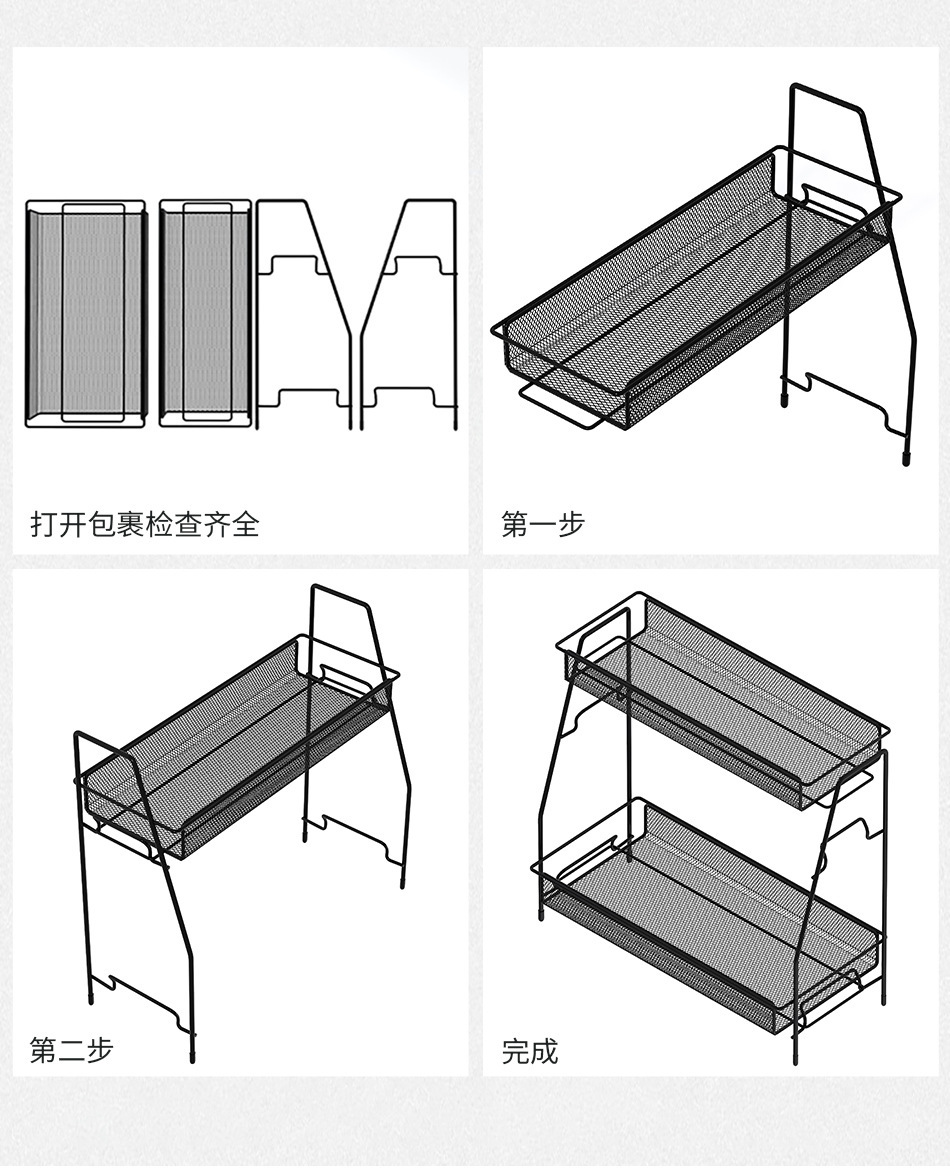 打开包裹检查齐全

第一步

第二步

完成