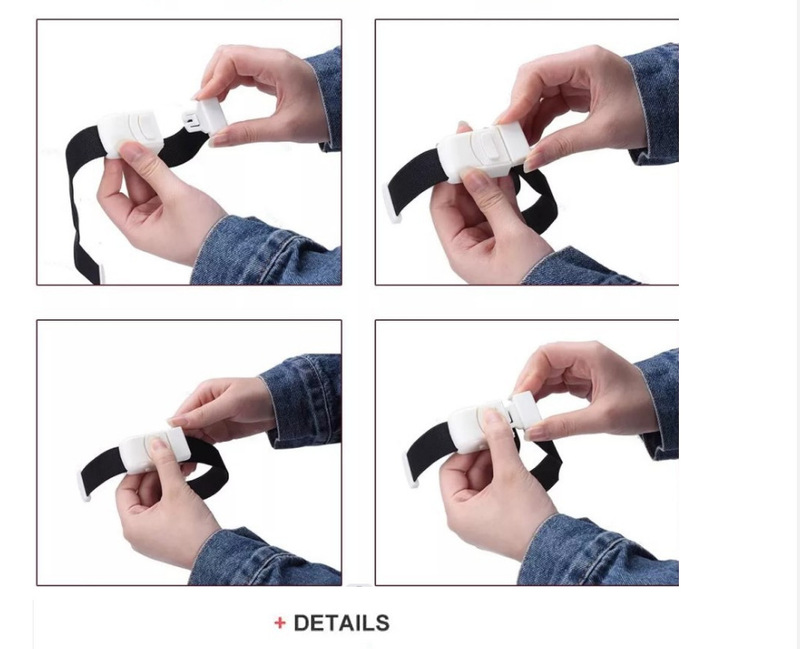 + DETAILS