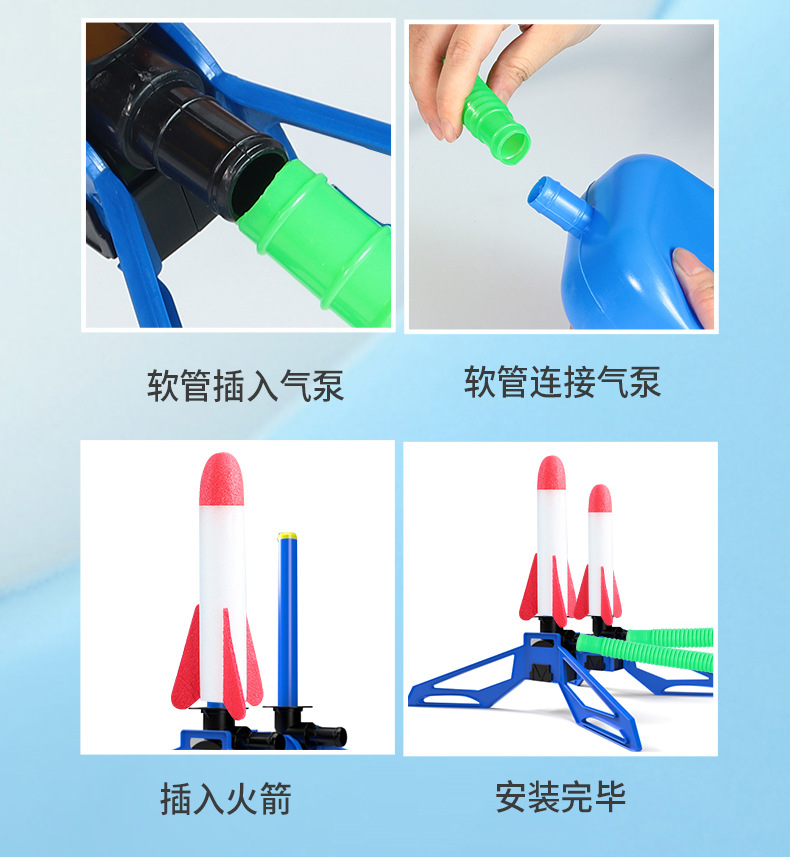 软管插入气泵

软管连接气泵

插入火箭

安装完毕