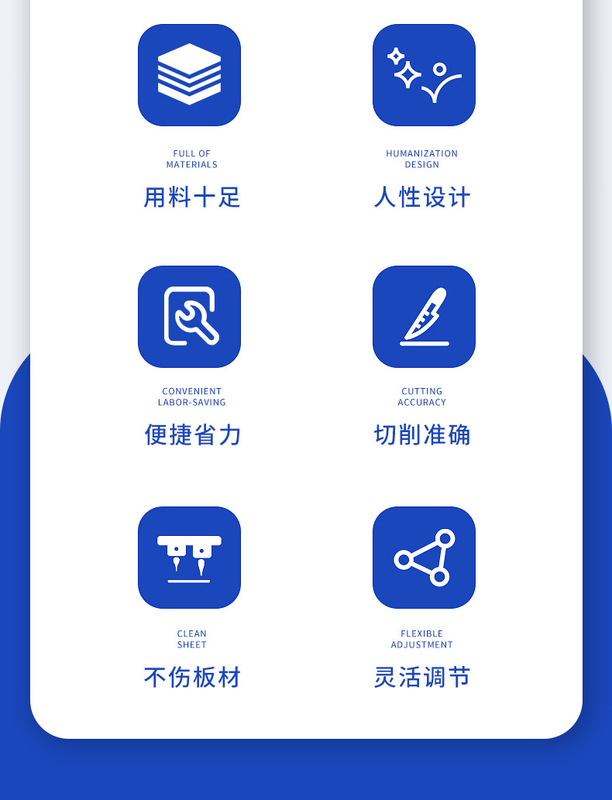 FULL OF
MATERIALS

用料十足

HUMANIZATION
DESIGN

人性设计

CONVENIENT
LABOR-SAVING

便捷省力

CUTTING
ACCURACY

切削准确

CLEAN
SHEET

不伤板材

FLEXIBLE
ADJUSTMENT

灵活调节