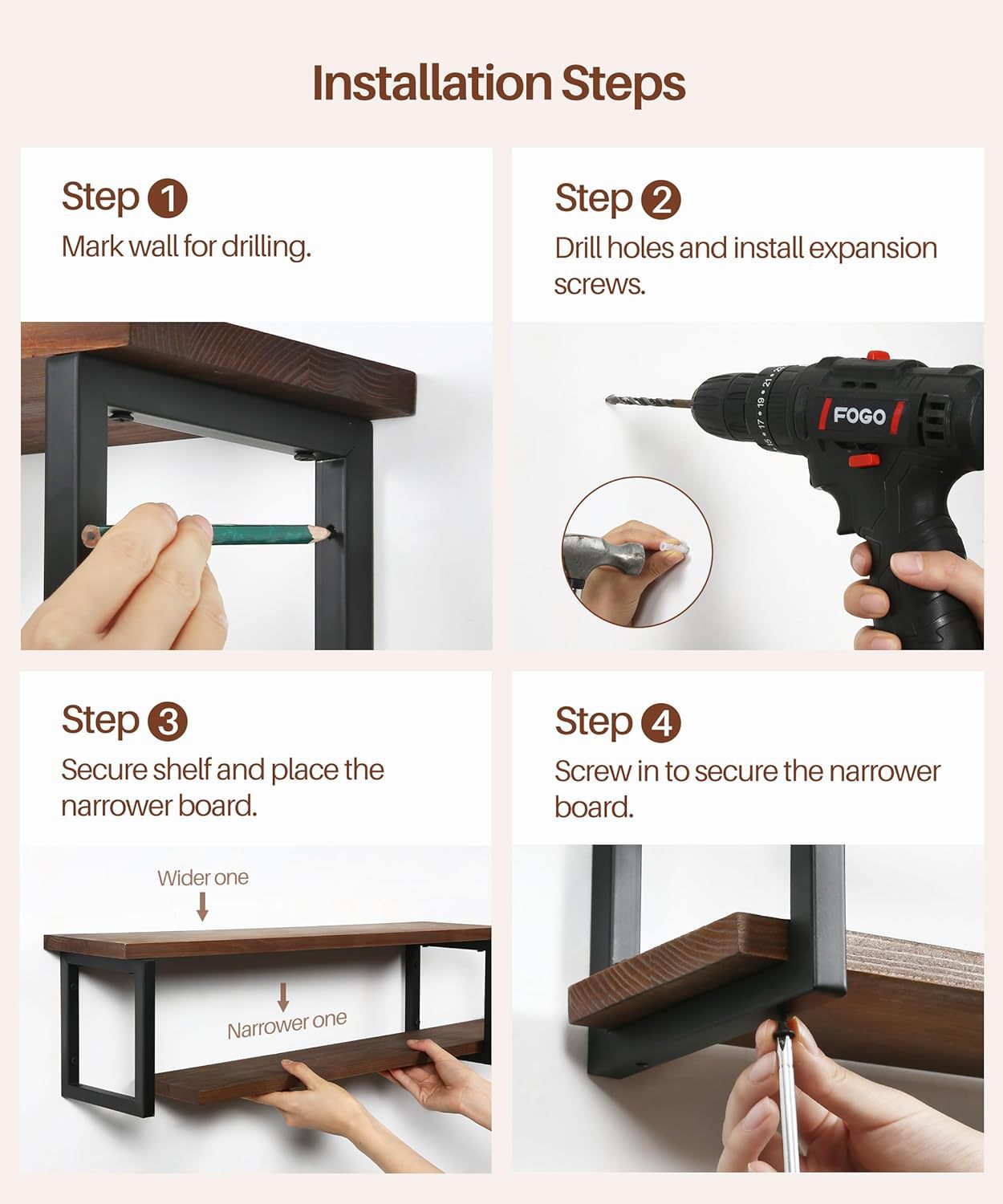 Installation Steps

Step 1
Mark wall for drilling.

Step 2
Drill holes and install expansion screws.

FOGO

15 17 19 21

Step 3
Secure shelf and place the narrower board.

Wider one

Narrower one

Step 4
Screw in to secure the narrower board.