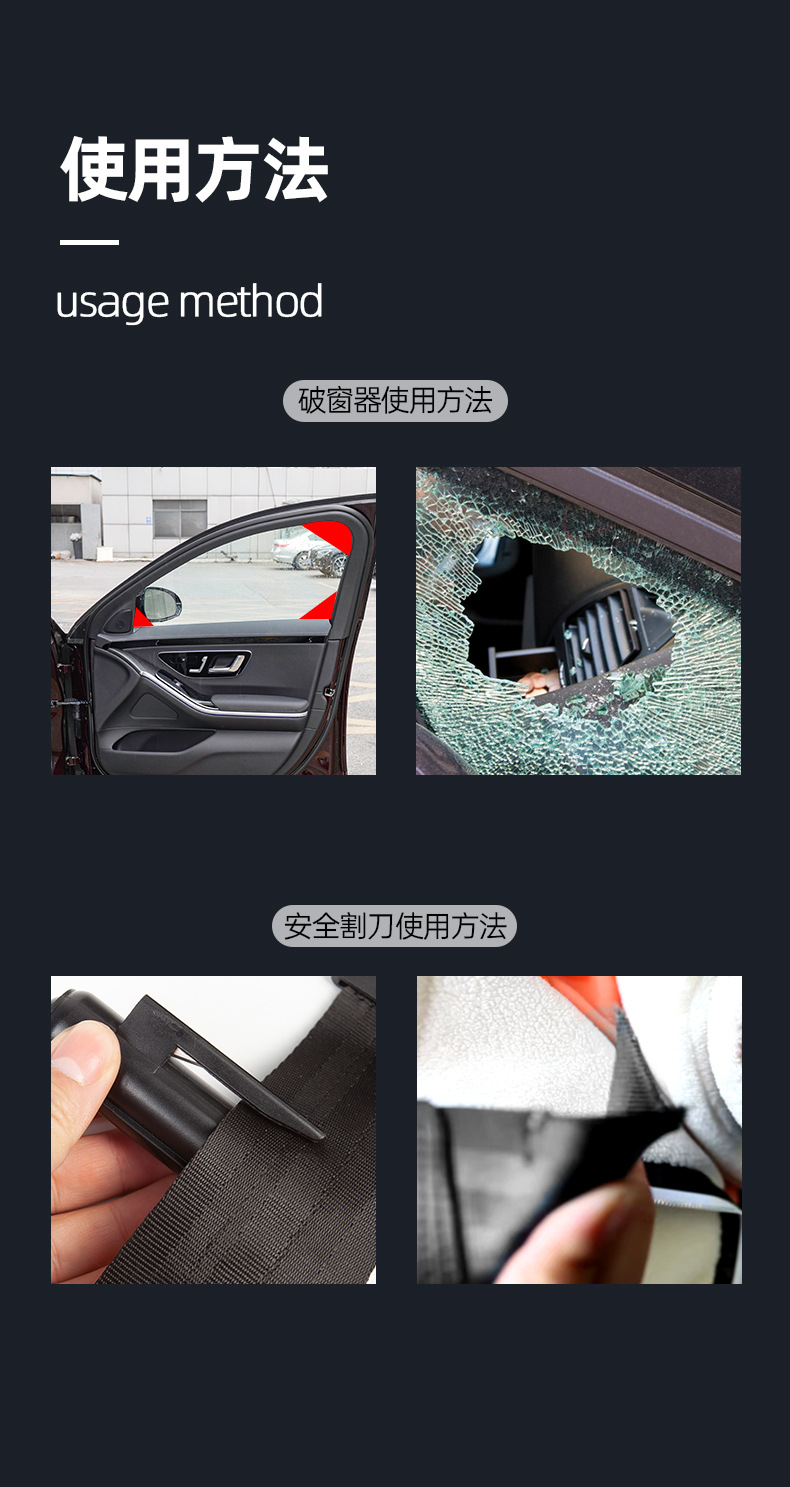 使用方法

usage method

破窗器使用方法

安全割刀使用方法