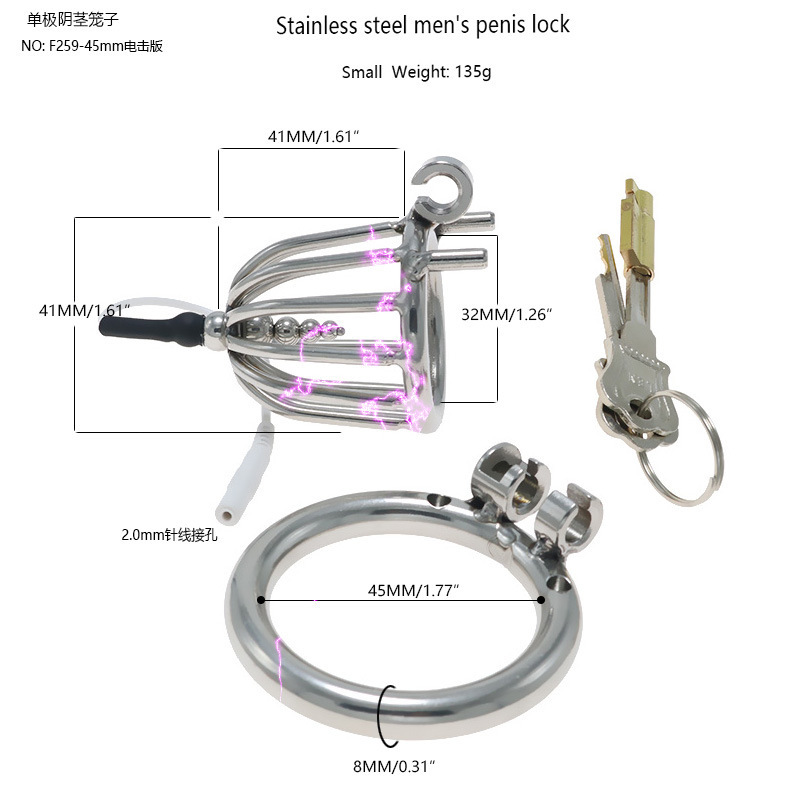 单极阴茎笼子
NO: F259-45mm电击版

Stainless steel men's penis lock

Small Weight: 135g

41MM/1.61"

41MM/1.61"

32MM/1.26"

2.0mm针线接孔

45MM/1.77"

8MM/0.31"