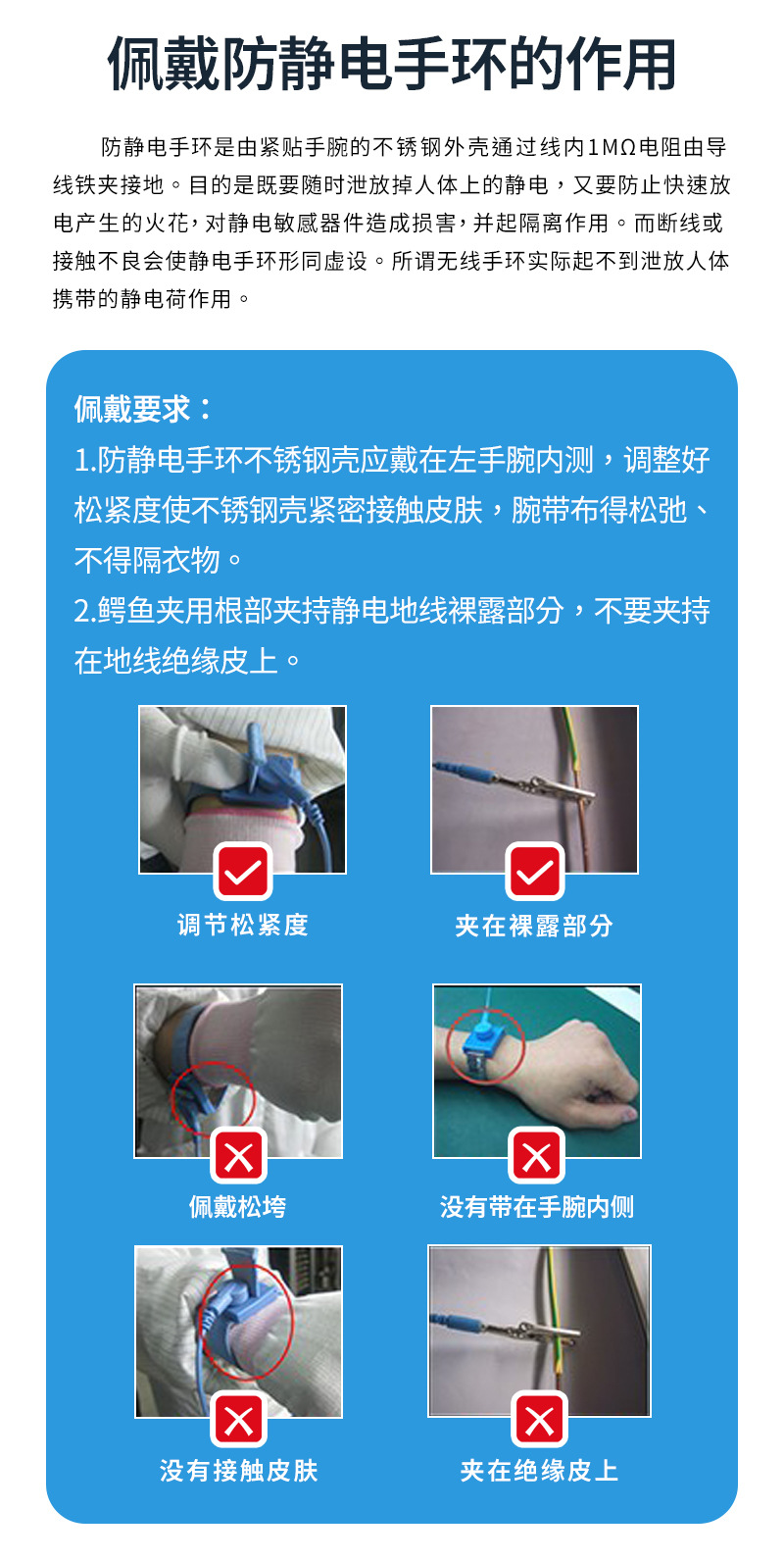 佩戴防静电手环的作用

防静电手环是由紧贴手腕的不锈钢外壳通过线内1MΩ电阻由导线铁夹接地。目的是既要随时泄放掉人体上的静电，又要防止快速放电产生的火花，对静电敏感器件造成损害，并起隔离作用。而断线或接触不良会使静电手环形同虚设。所谓无线手环实际起不到泄放人体携带的静电荷作用。

佩戴要求：
1.防静电手环不锈钢壳应戴在左手腕内测，调整好松紧度使不锈钢壳紧密接触皮肤，腕带布得松弛、不得隔衣物。
2.鳄鱼夹用根部夹持静电地线裸露部分，不要夹持在地线绝缘皮上。

调节松紧度

夹在裸露部分

佩戴松垮

没有带在手腕内侧

没有接触皮肤

夹在绝缘皮上