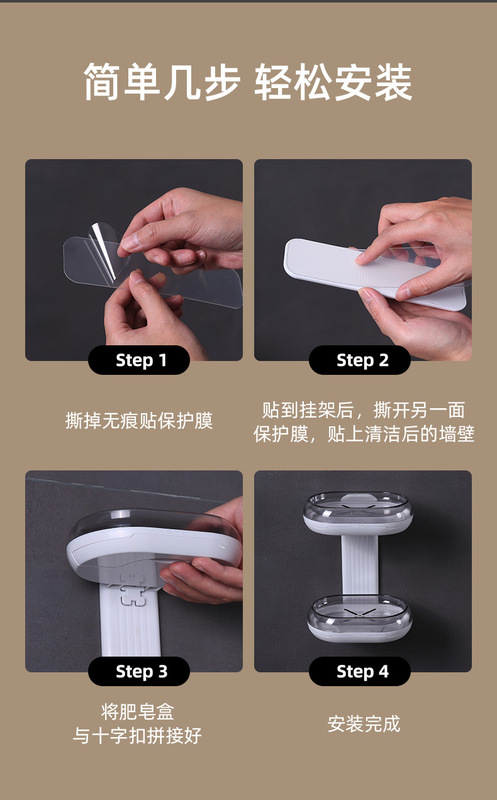 简单几步 轻松安装

Step 1

撕掉无痕贴保护膜

Step 2

贴到挂架后，撕开另一面保护膜，贴上清洁后的墙壁

Step 3

将肥皂盒与十字扣拼接好

Step 4

安装完成