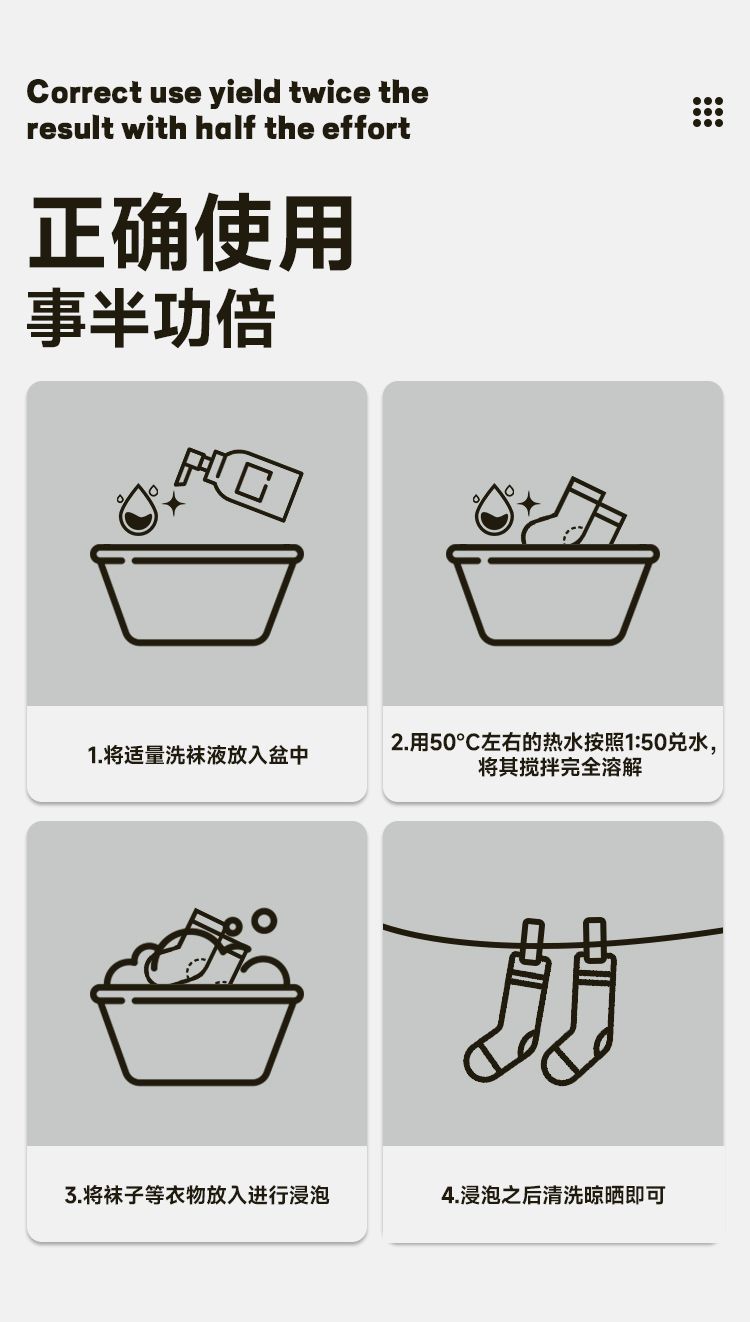 Correct use yield twice the result with half the effort

正确使用
事半功倍

1.将适量洗袜液放入盆中

2.用50°C左右的热水按照1:50兑水，将其搅拌完全溶解

3.将袜子等衣物放入进行浸泡

4.浸泡之后清洗晾晒即可