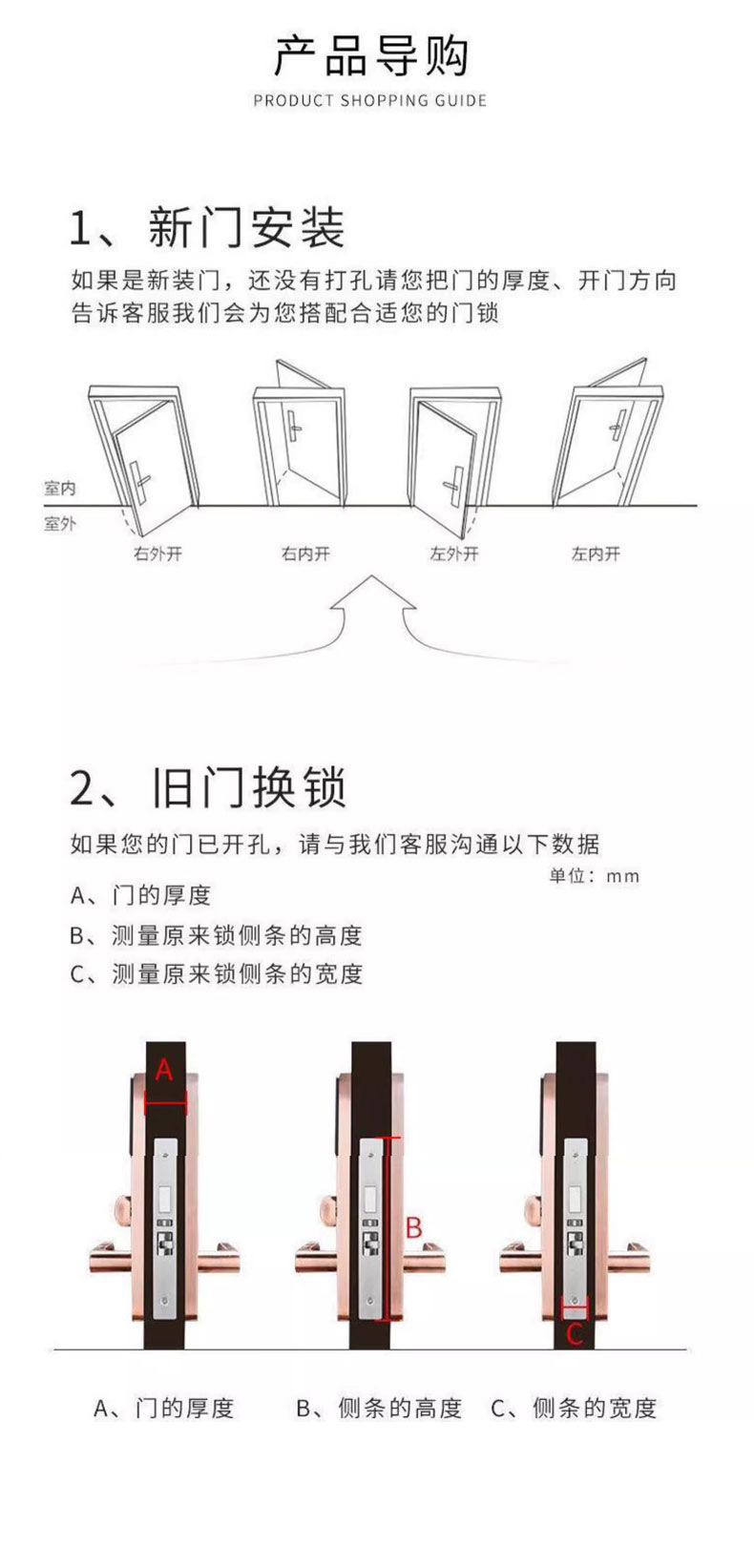 产品导购
PRODUCT SHOPPING GUIDE

1、新门安装
如果是新装门，还没有打孔请您把门的厚度、开门方向告诉客服我们会为您搭配合适您的门锁

室内
室外
右外开
右内开
左外开
左内开

2、旧门换锁
如果您的门已开孔，请与我们客服沟通以下数据
单位：mm
A、门的厚度
B、测量原来锁侧条的高度
C、测量原来锁侧条的宽度

A
B
C

A、门的厚度
B、侧条的高度
C、侧条的宽度