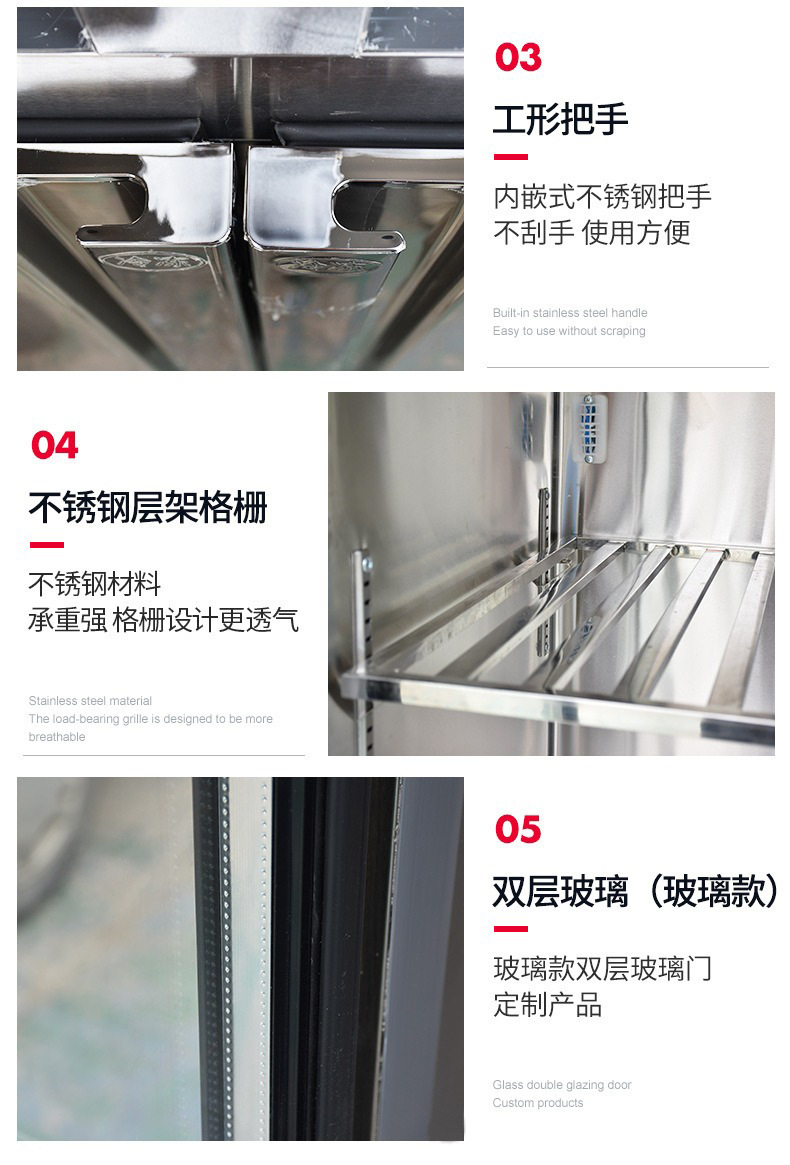 03

工形把手

内嵌式不锈钢把手
不刮手 使用方便

Built-in stainless steel handle
Easy to use without scraping

04

不锈钢层架格栅

不锈钢材料
承重强 格栅设计更透气

Stainless steel material
The load-bearing grille is designed to be more breathable

05

双层玻璃（玻璃款）

玻璃款双层玻璃门
定制产品

Glass double glazing door
Custom products