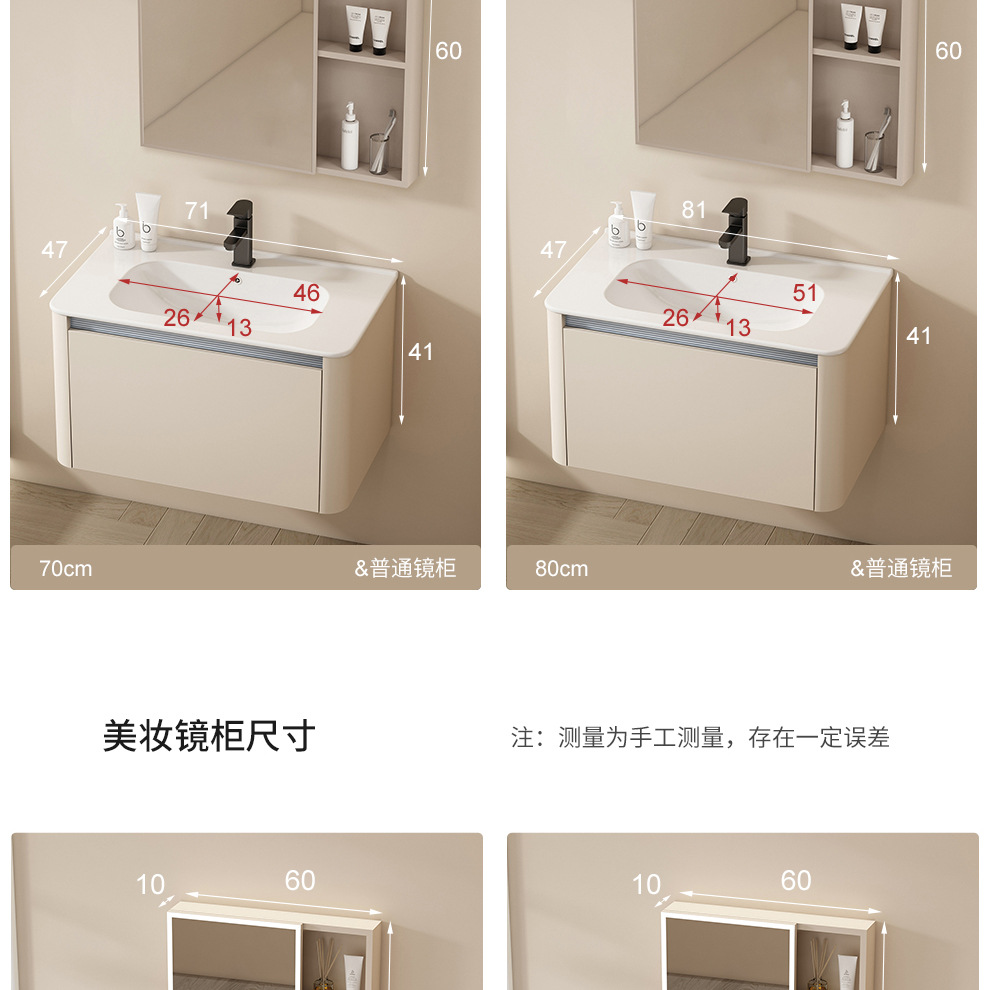 60
71
47
46
26
13
41
70cm
&普通镜柜

60
81
47
51
26
13
41
80cm
&普通镜柜

美妆镜柜尺寸

注：测量为手工测量，存在一定误差

10
60

10
60