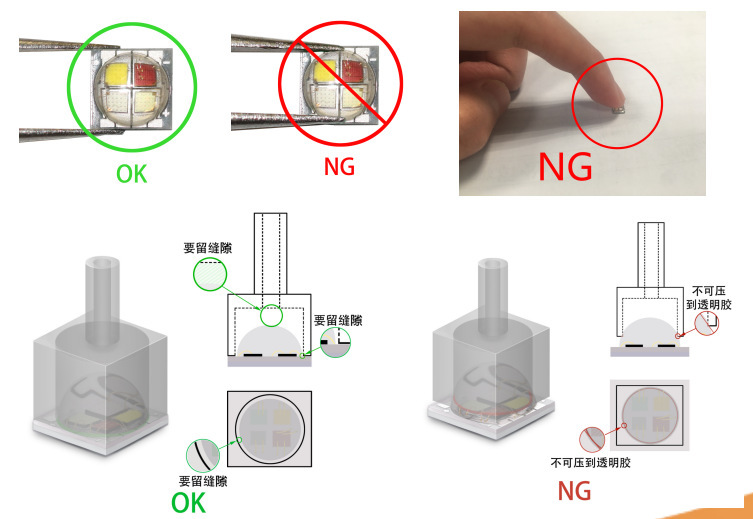 OK

NG

NG

要留缝隙

要留缝隙

要留缝隙

OK

不可压到透明胶

不可压到透明胶

NG