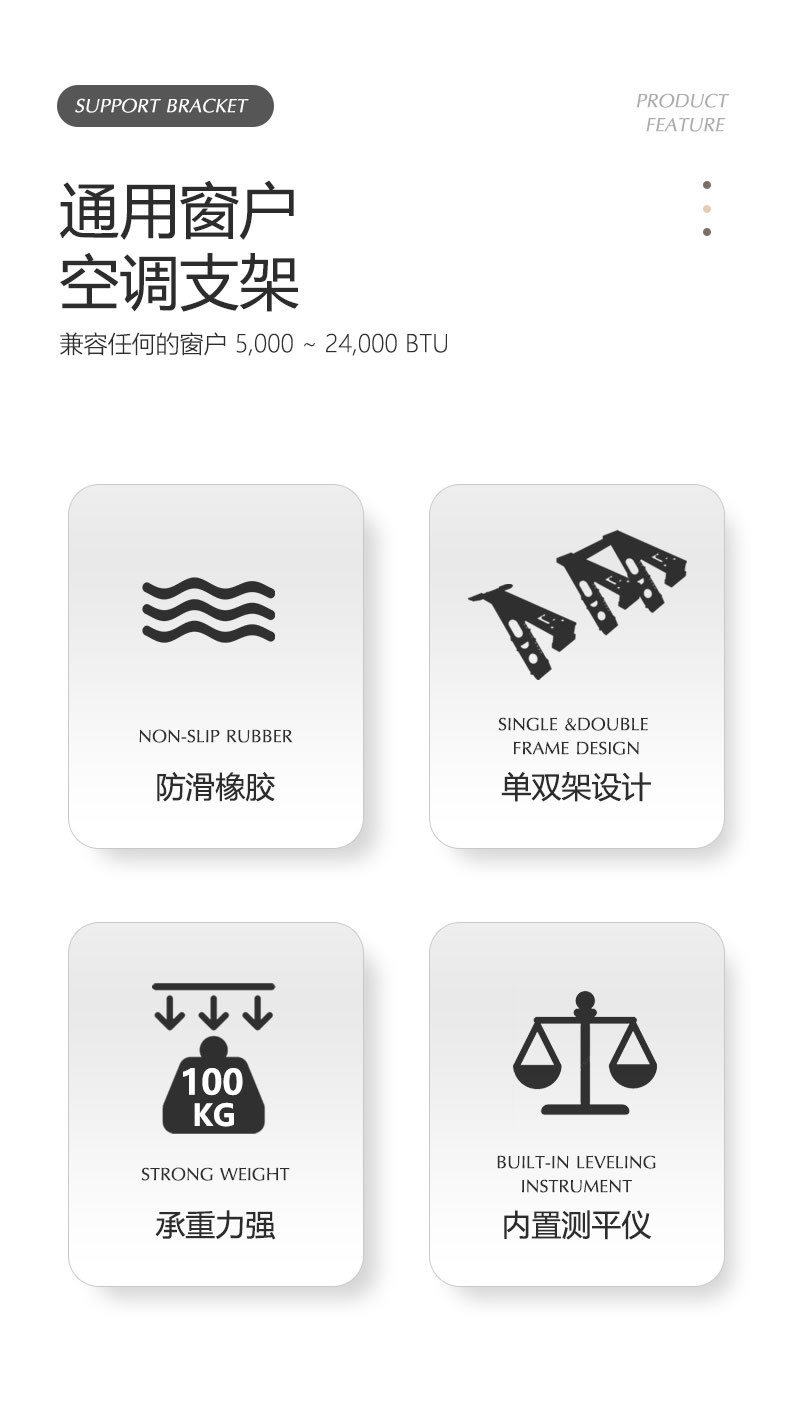 SUPPORT BRACKET

PRODUCT
FEATURE

通用窗户
空调支架

兼容任何的窗户 5,000 ~ 24,000 BTU

NON-SLIP RUBBER
防滑橡胶

SINGLE &DOUBLE
FRAME DESIGN
单双架设计

100
KG

STRONG WEIGHT
承重力强

BUILT-IN LEVELING
INSTRUMENT
内置测平仪